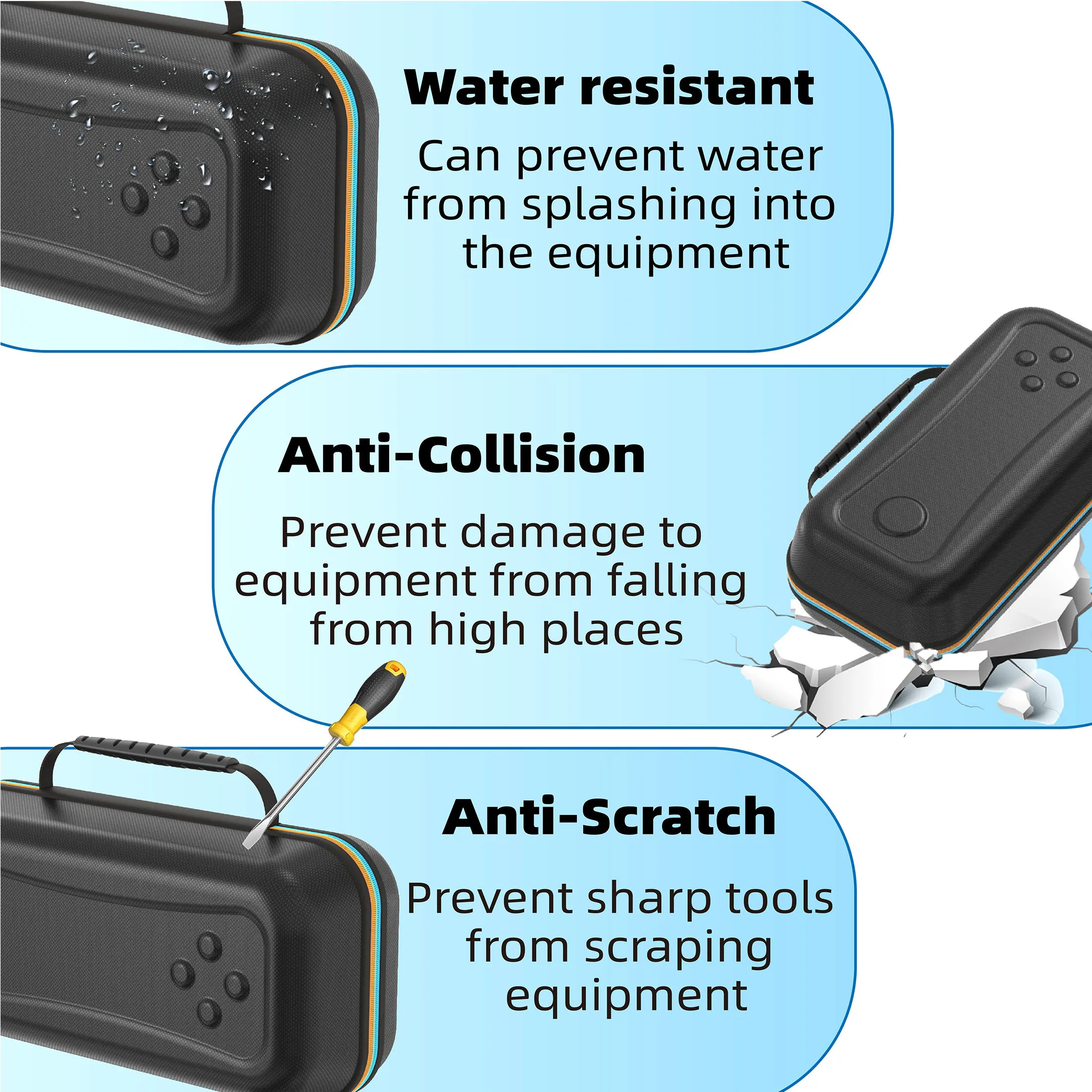 Water resistant

Can prevent water from splashing into the equipment

Anti-Collision

Prevent damage to equipment from falling from high places

Anti-Scratch

Prevent sharp tools from scraping equipment