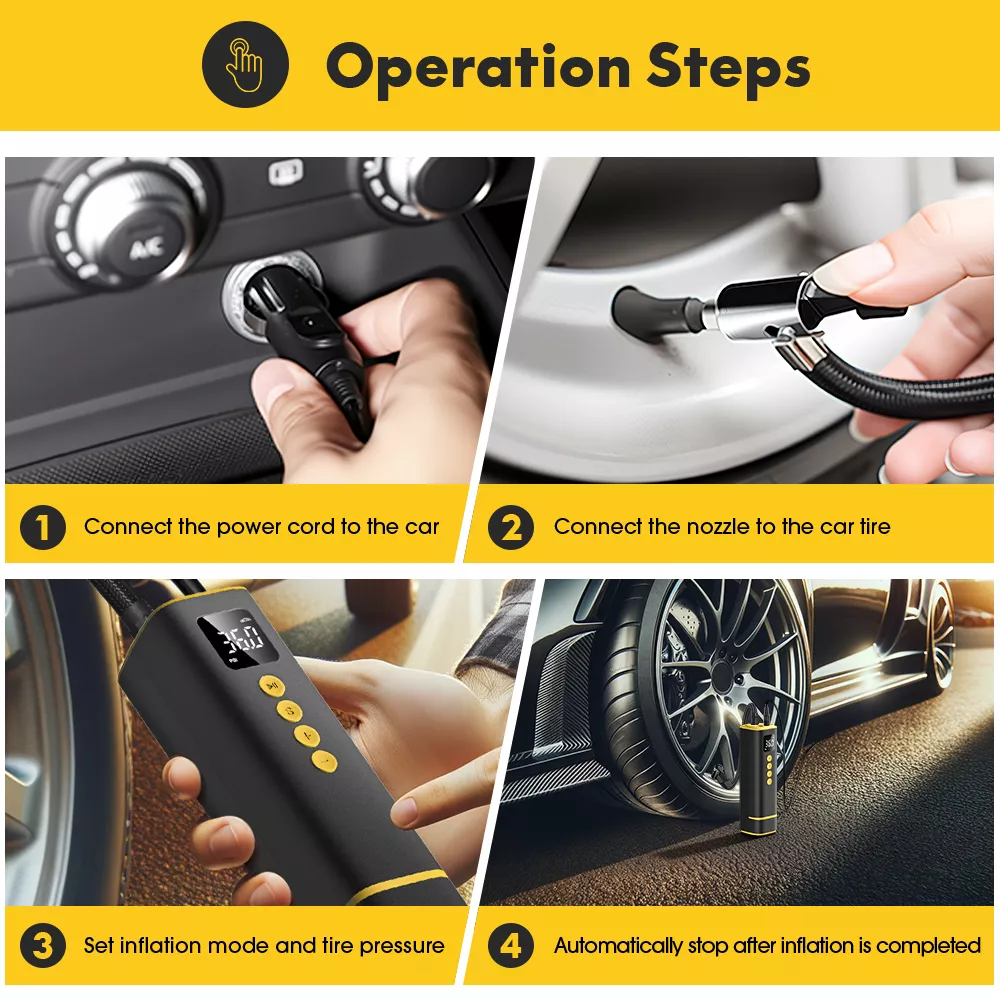 Operation Steps

A/C

1 Connect the power cord to the car

2 Connect the nozzle to the car tire

36.0

3 Set inflation mode and tire pressure

4 Automatically stop after inflation is completed