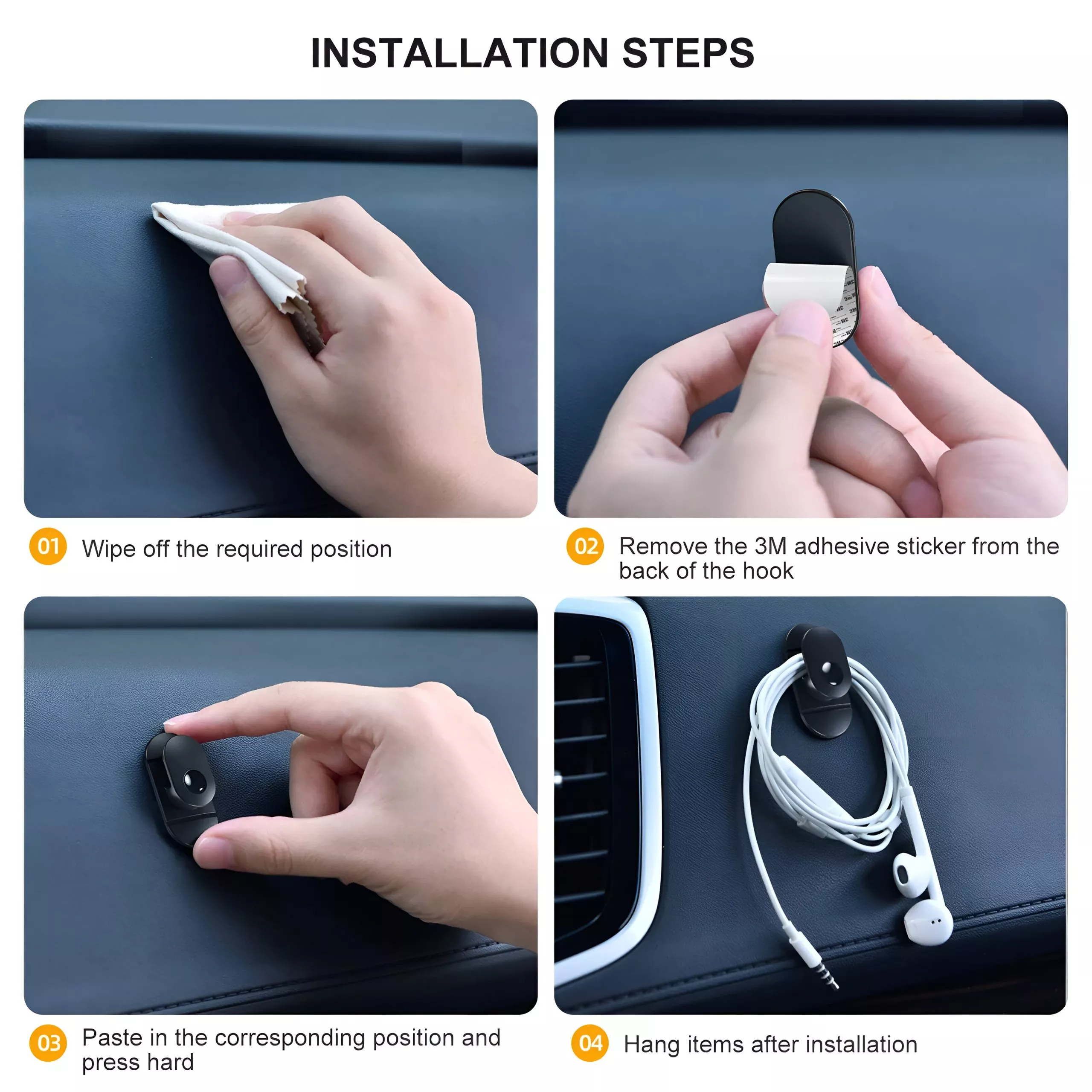 INSTALLATION STEPS

01 Wipe off the required position

02 Remove the 3M adhesive sticker from the back of the hook

03 Paste in the corresponding position and press hard

04 Hang items after installation