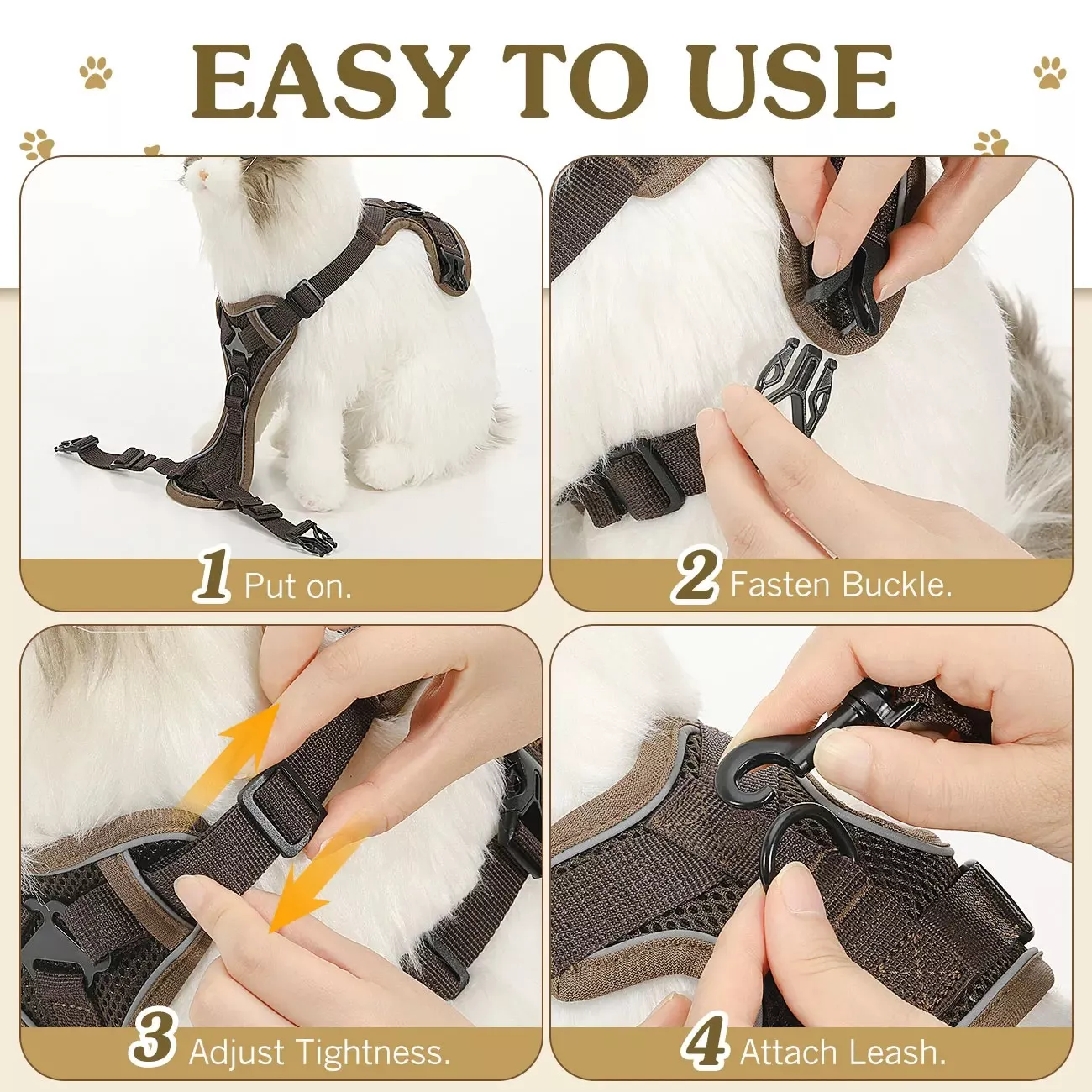 EASY TO USE

1 Put on.

2 Fasten Buckle.

3 Adjust Tightness.

4 Attach Leash.