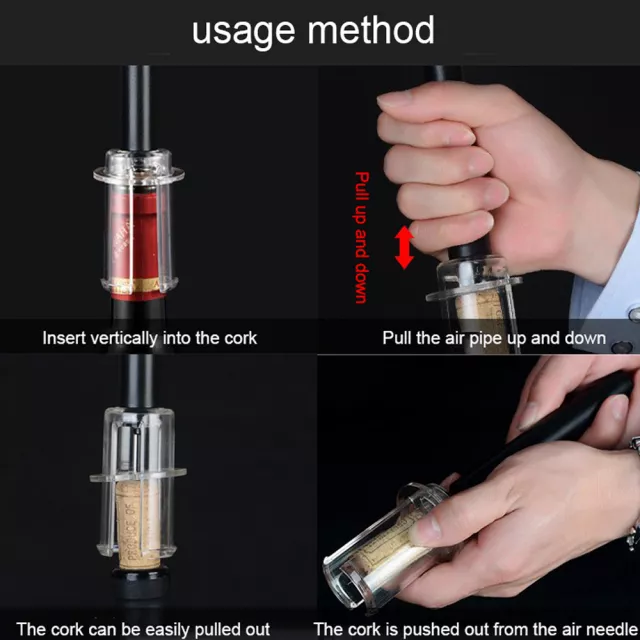 usage method

Insert vertically into the cork

Pull up and down

Pull the air pipe up and down

PRODUCE OF

The cork can be easily pulled out

The cork is pushed out from the air needle