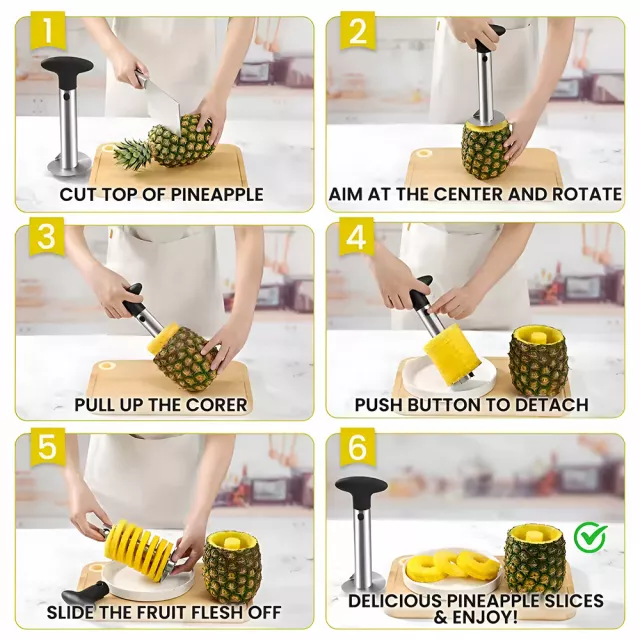 1
CUT TOP OF PINEAPPLE

2
AIM AT THE CENTER AND ROTATE

3
PULL UP THE CORER

4
PUSH BUTTON TO DETACH

5
SLIDE THE FRUIT FLESH OFF

6
DELICIOUS PINEAPPLE SLICES & ENJOY!