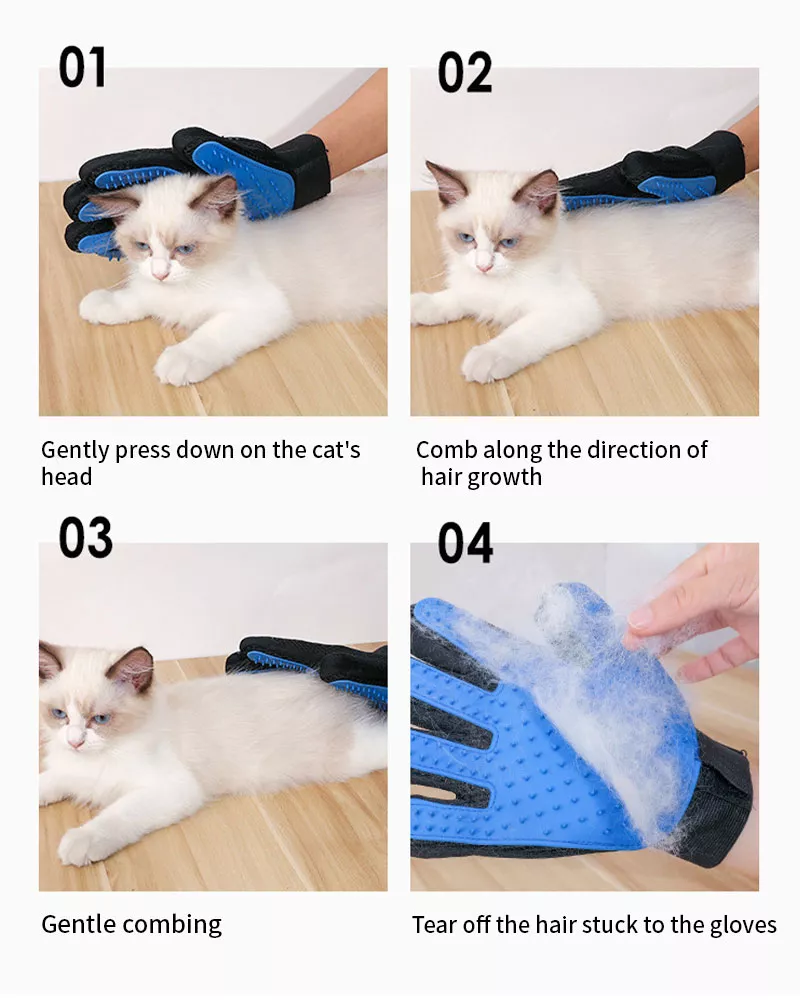 01

Gently press down on the cat's head

02

Comb along the direction of hair growth

03

Gentle combing

04

Tear off the hair stuck to the gloves