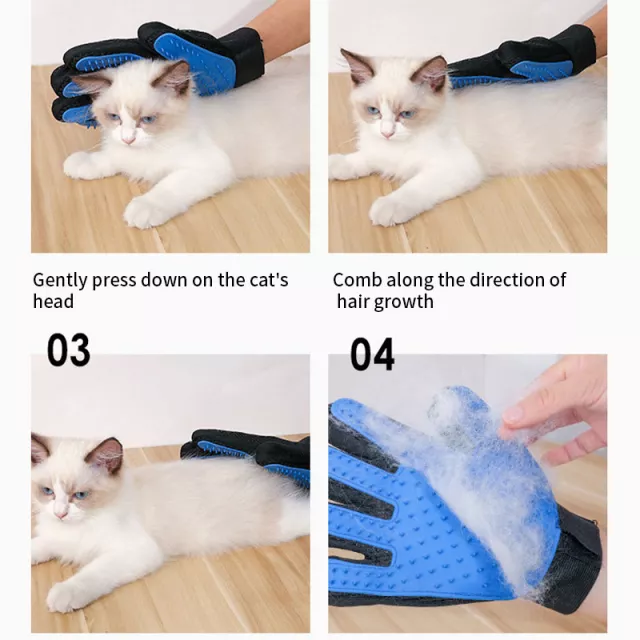 Gently press down on the cat's head

Comb along the direction of hair growth

03

04