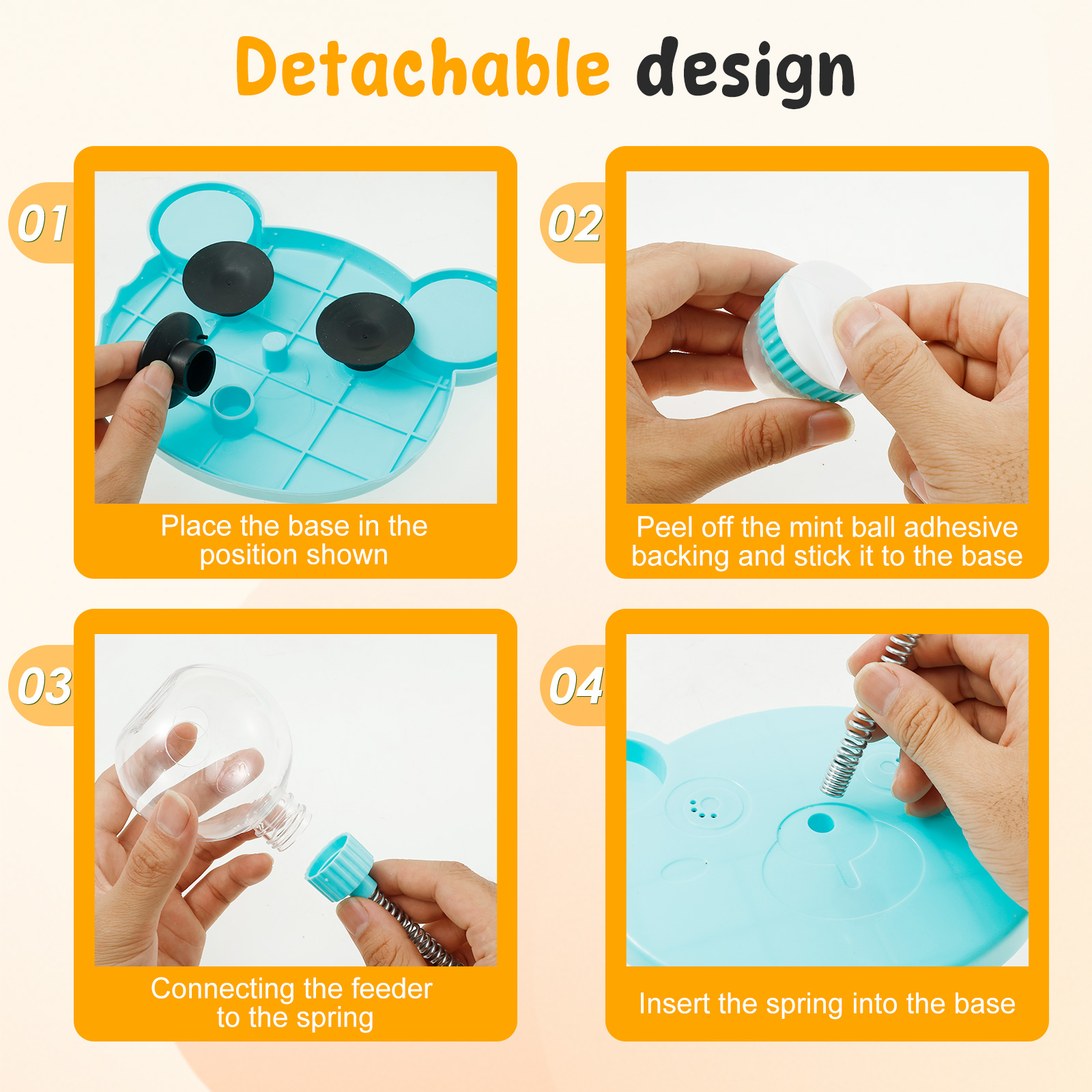 Detachable design

01

Place the base in the position shown

02

Peel off the mint ball adhesive backing and stick it to the base

03

Connecting the feeder to the spring

04

Insert the spring into the base