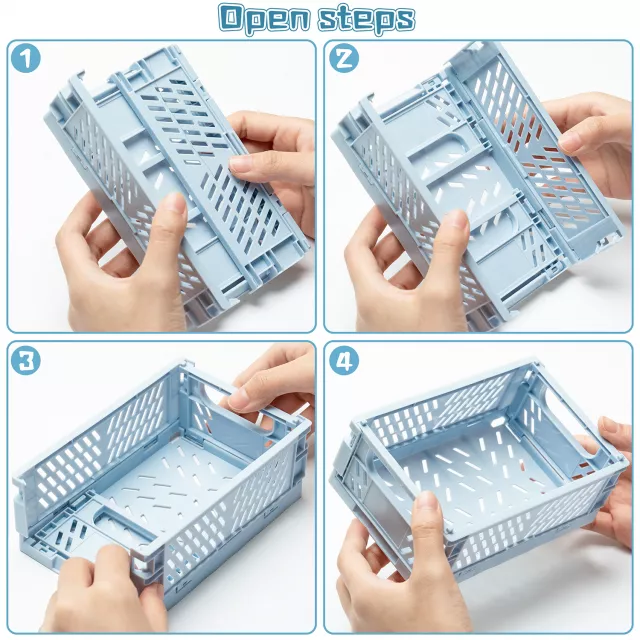 Open steps

1

2

3

4