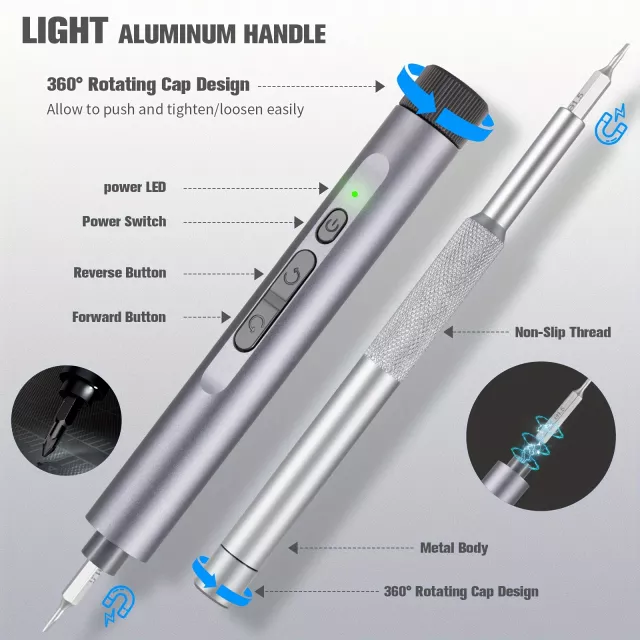 LIGHT ALUMINUM HANDLE

360° Rotating Cap Design
Allow to push and tighten/loosen easily

power LED

Power Switch

Reverse Button

Forward Button

Non-Slip Thread

Metal Body

360° Rotating Cap Design