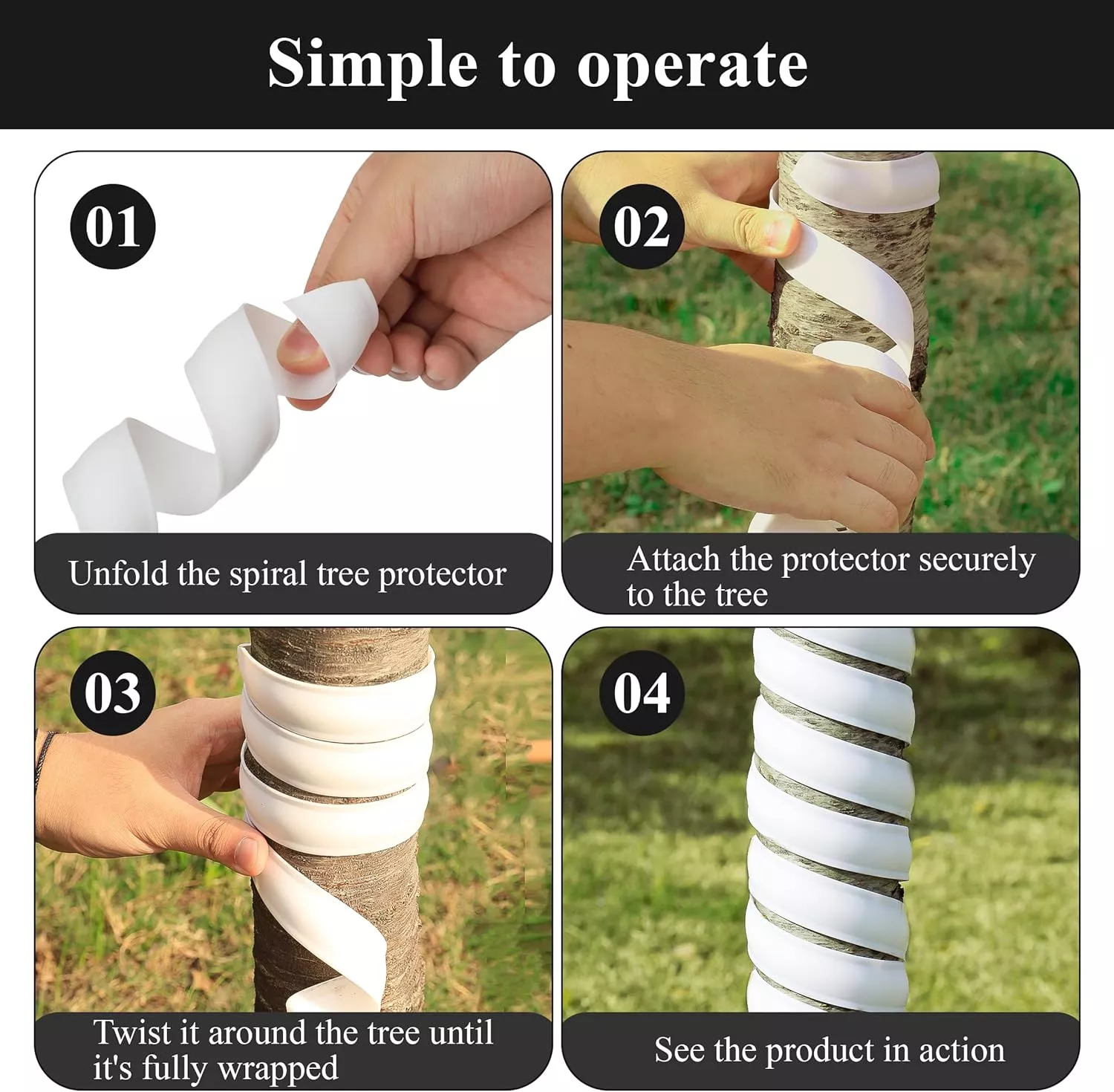 Simple to operate

01

Unfold the spiral tree protector

02

Attach the protector securely to the tree

03

Twist it around the tree until it's fully wrapped

04

See the product in action