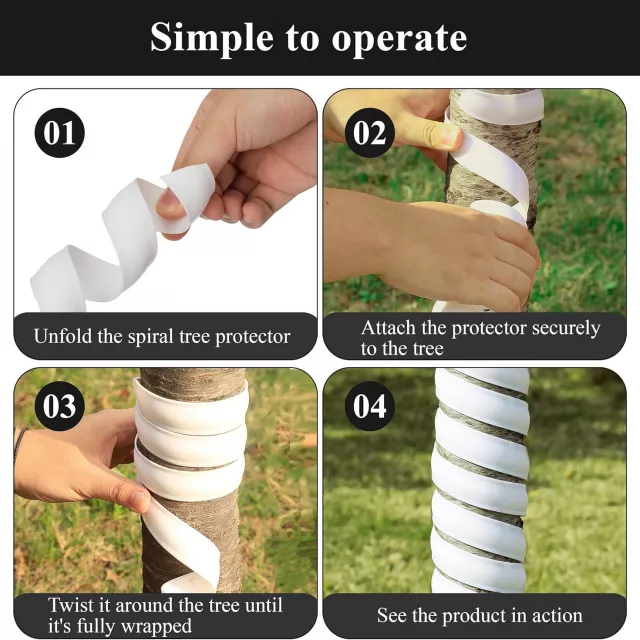 Simple to operate

01

Unfold the spiral tree protector

02

Attach the protector securely to the tree

03

Twist it around the tree until it's fully wrapped

04

See the product in action