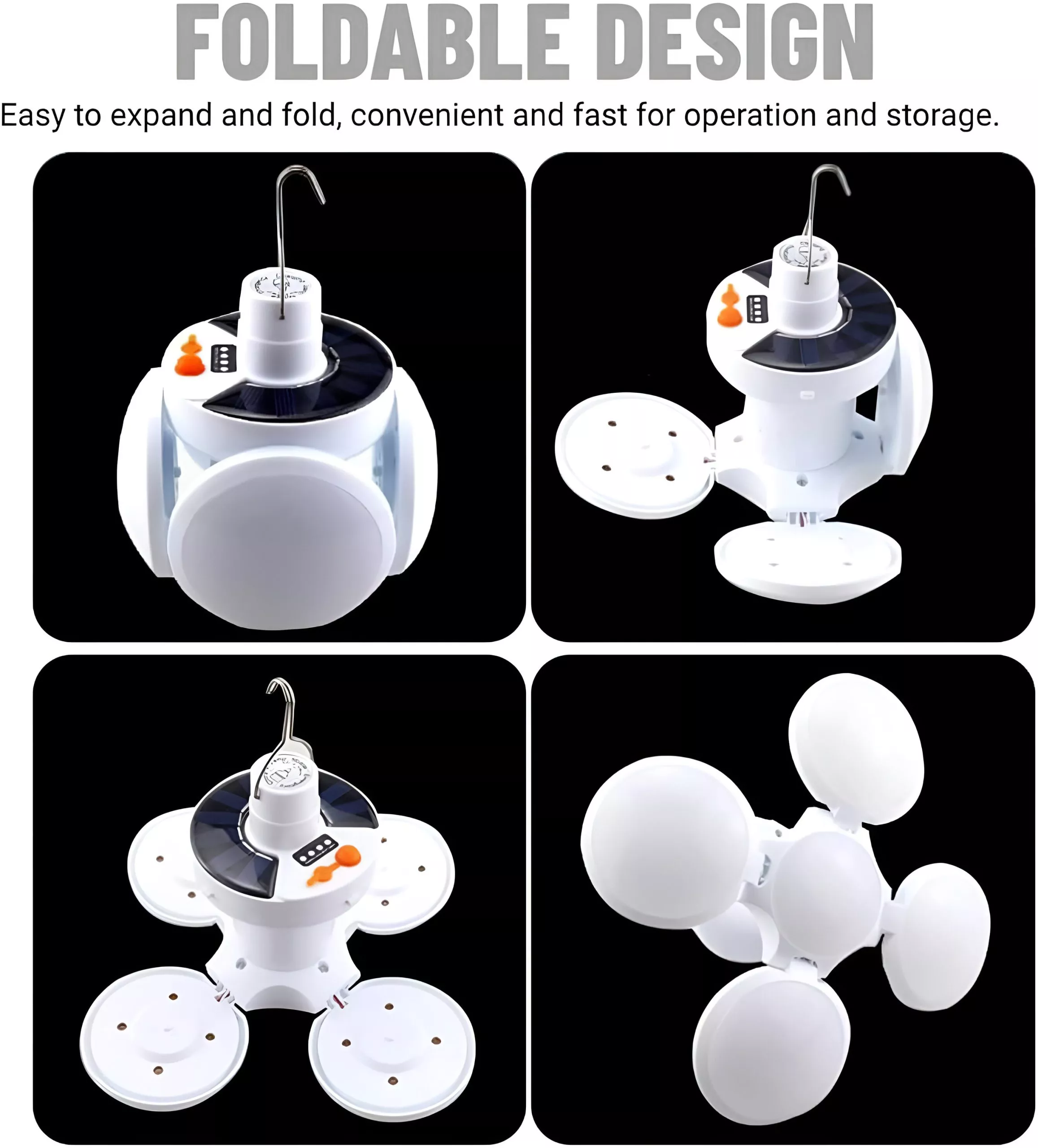 FOLDABLE DESIGN

Easy to expand and fold, convenient and fast for operation and storage.