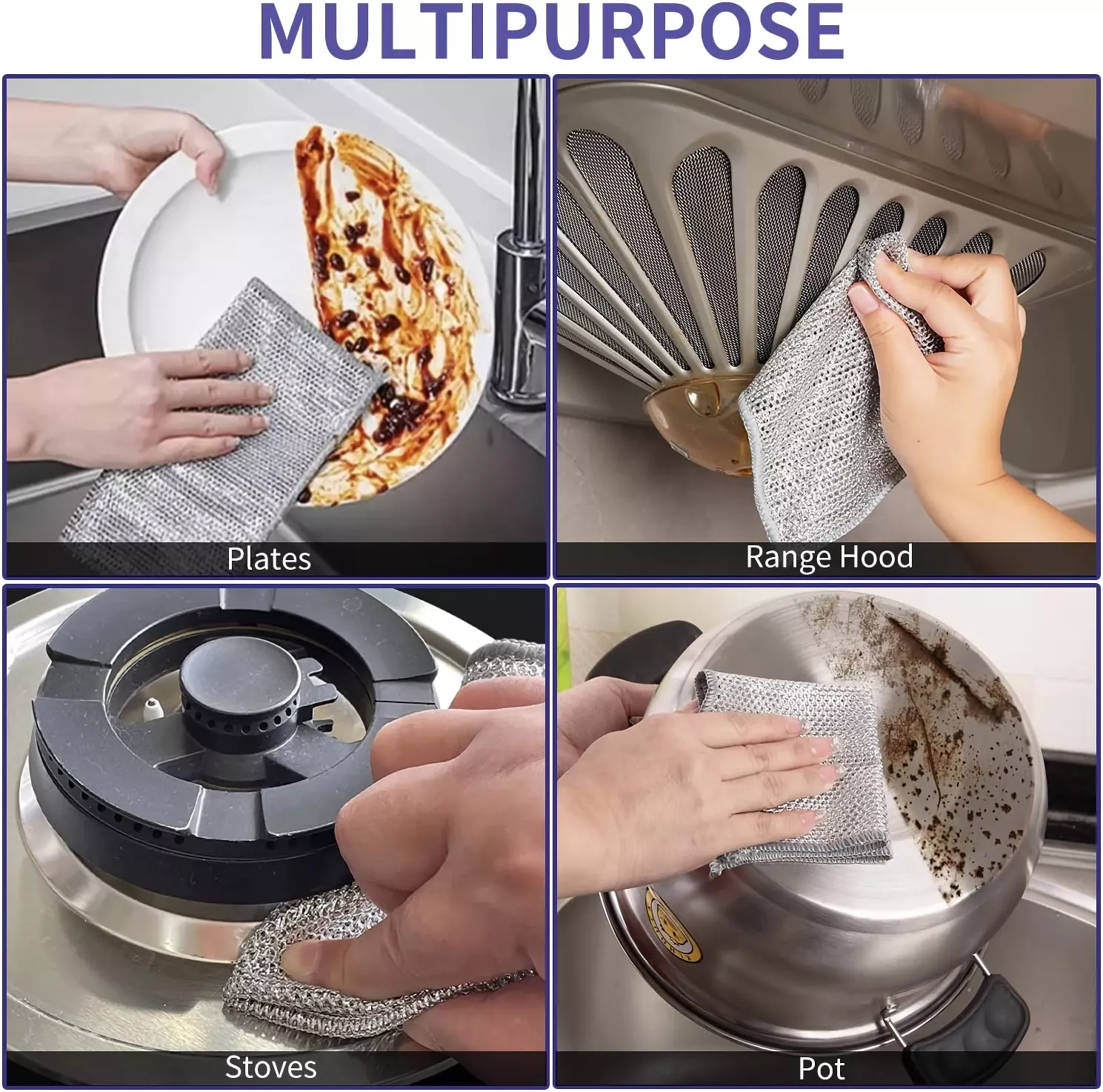 MULTIPURPOSE

Plates

Range Hood

Stoves

Pot