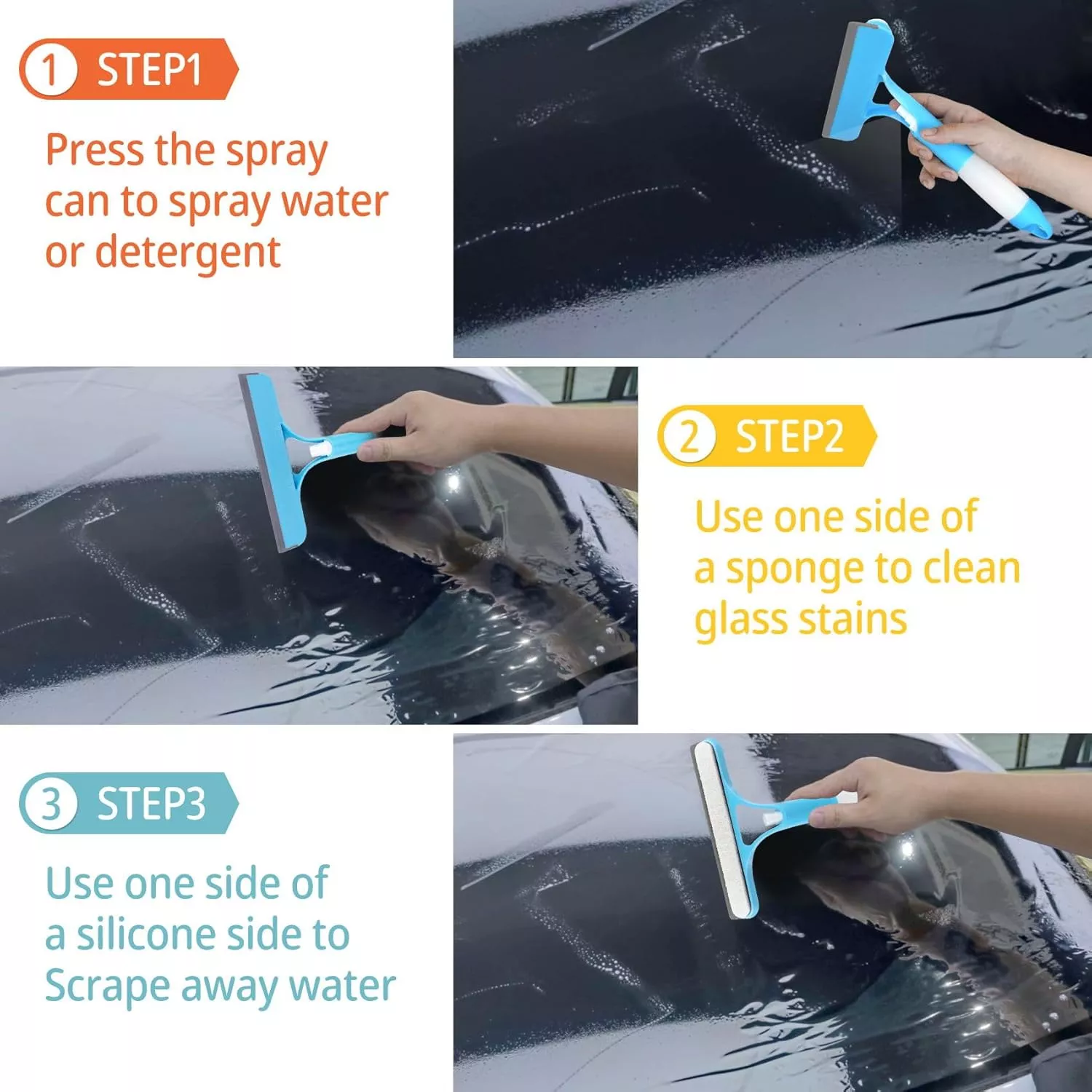 1 STEP1

Press the spray can to spray water or detergent

2 STEP2

Use one side of a sponge to clean glass stains

3 STEP3

Use one side of a silicone side to Scrape away water