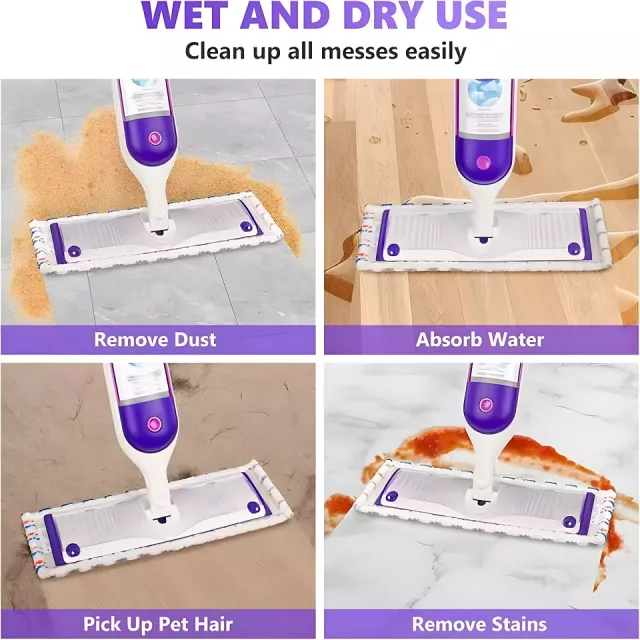 WET AND DRY USE
Clean up all messes easily

Remove Dust

Absorb Water

Pick Up Pet Hair

Remove Stains