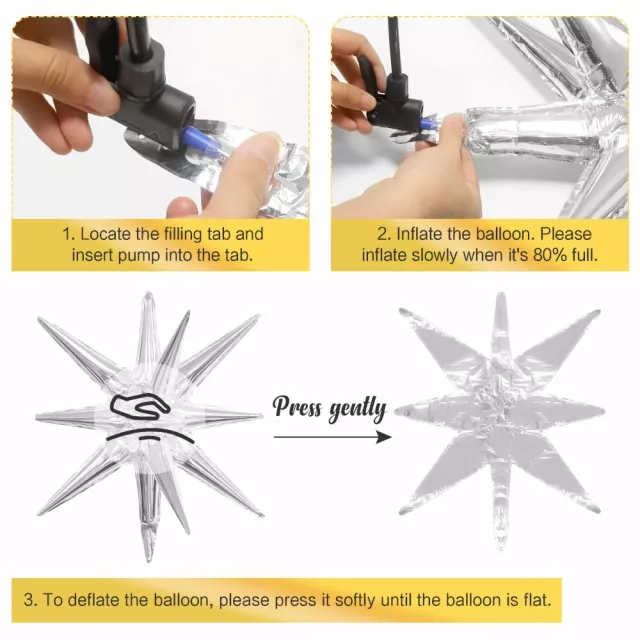 1. Locate the filling tab and insert pump into the tab.

2. Inflate the balloon. Please inflate slowly when it's 80% full.

Press gently

3. To deflate the balloon, please press it softly until the balloon is flat.