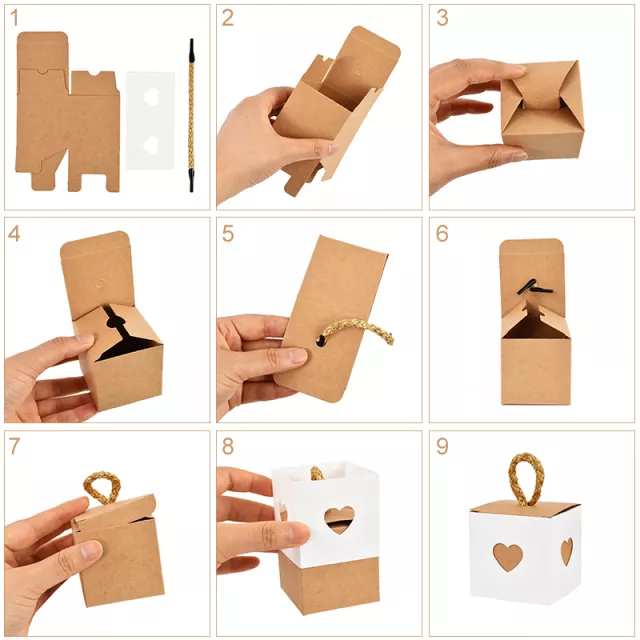 1
2
3
4
5
6
7
8
9