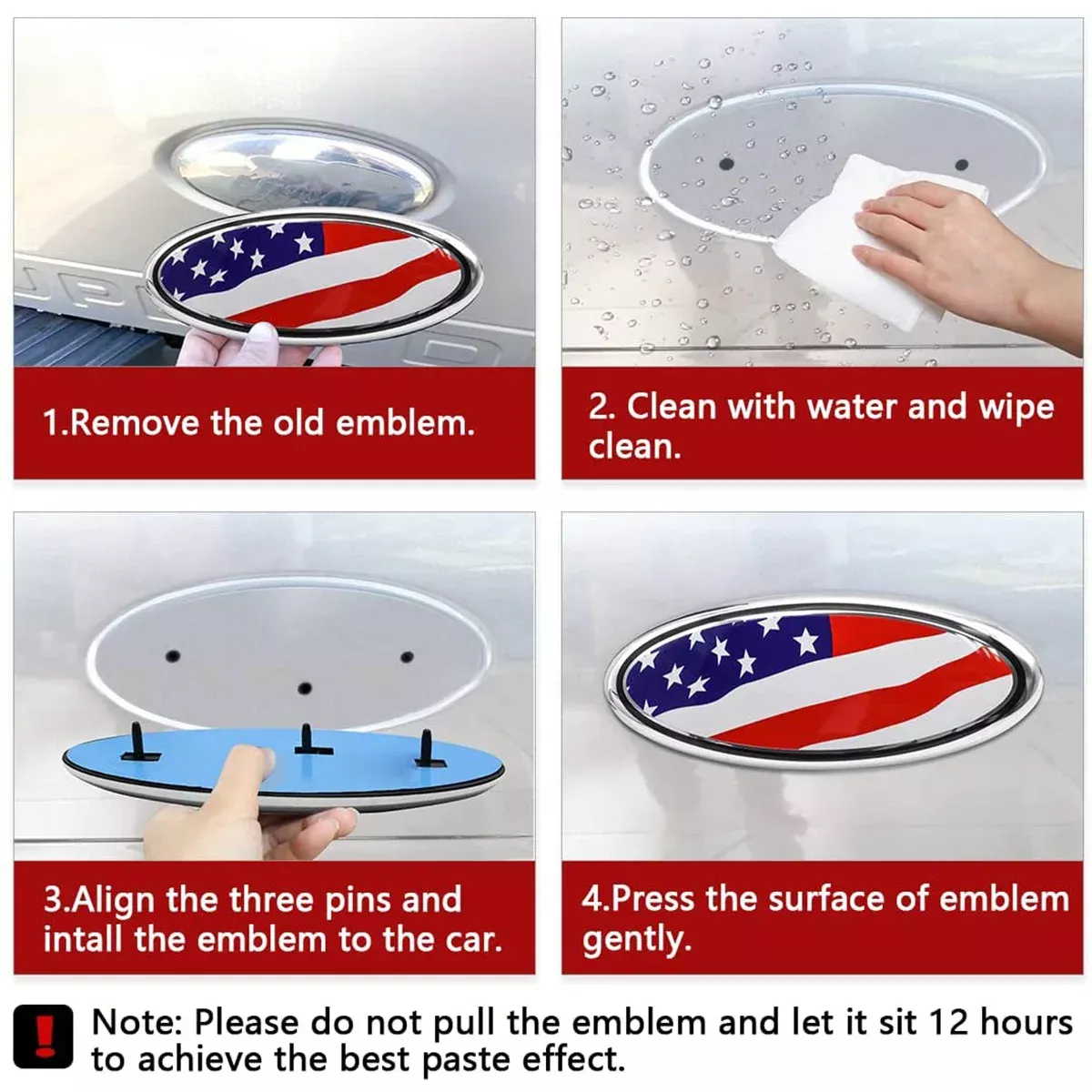 1.Remove the old emblem.

2. Clean with water and wipe clean.

3.Align the three pins and intall the emblem to the car.

4.Press the surface of emblem gently.

!

Note: Please do not pull the emblem and let it sit 12 hours to achieve the best paste effect.