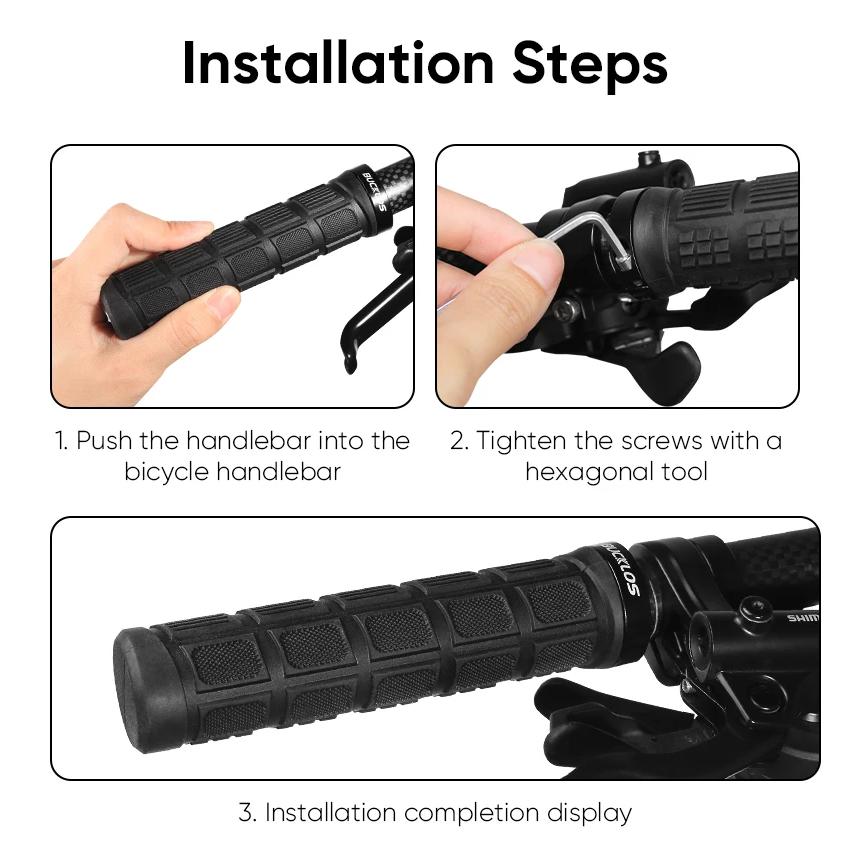 Installation Steps

BUCKLOS

1. Push the handlebar into the bicycle handlebar

2. Tighten the screws with a hexagonal tool

BUCKLOS

SHIM

3. Installation completion display