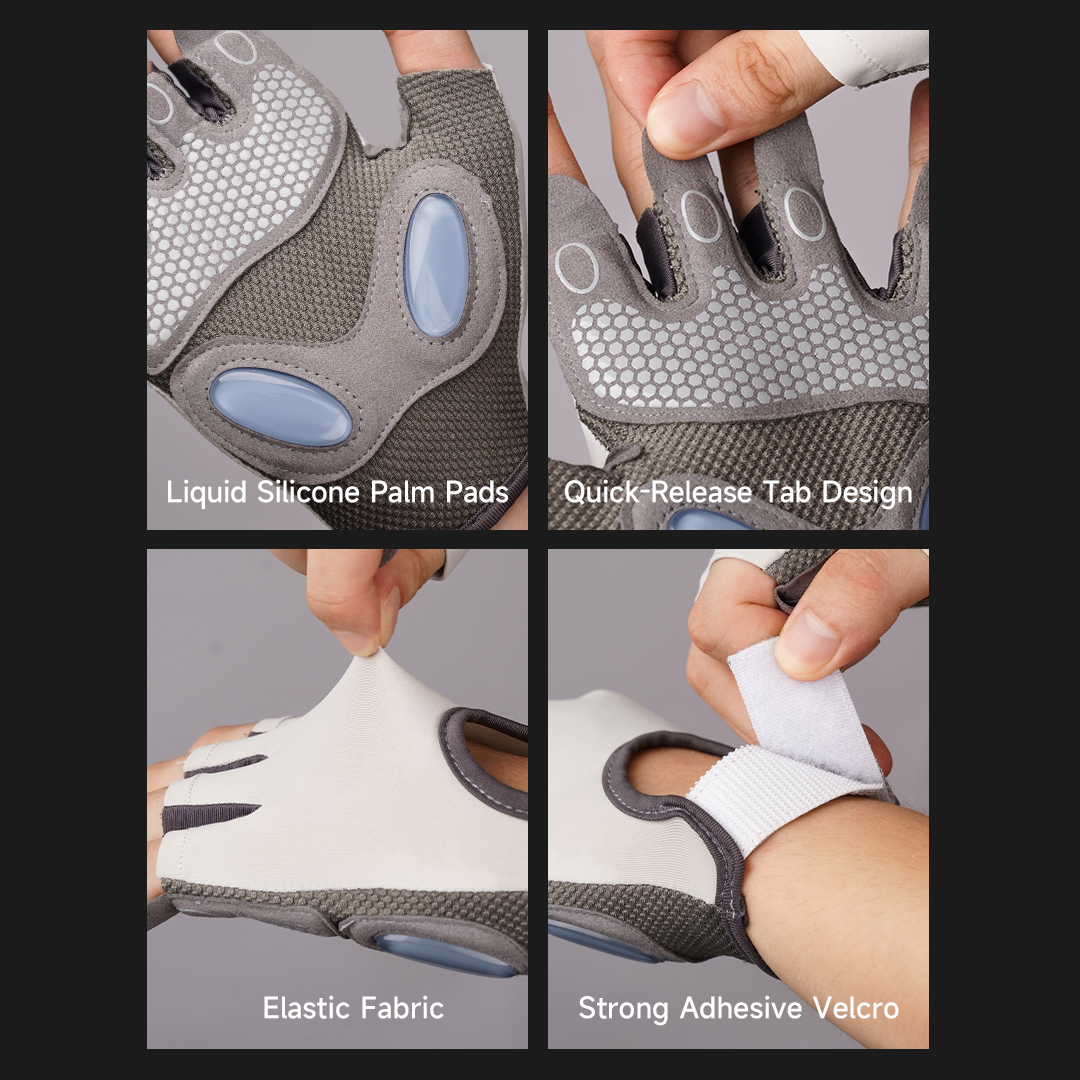 Liquid Silicone Palm Pads

Quick-Release Tab Design

Elastic Fabric

Strong Adhesive Velcro