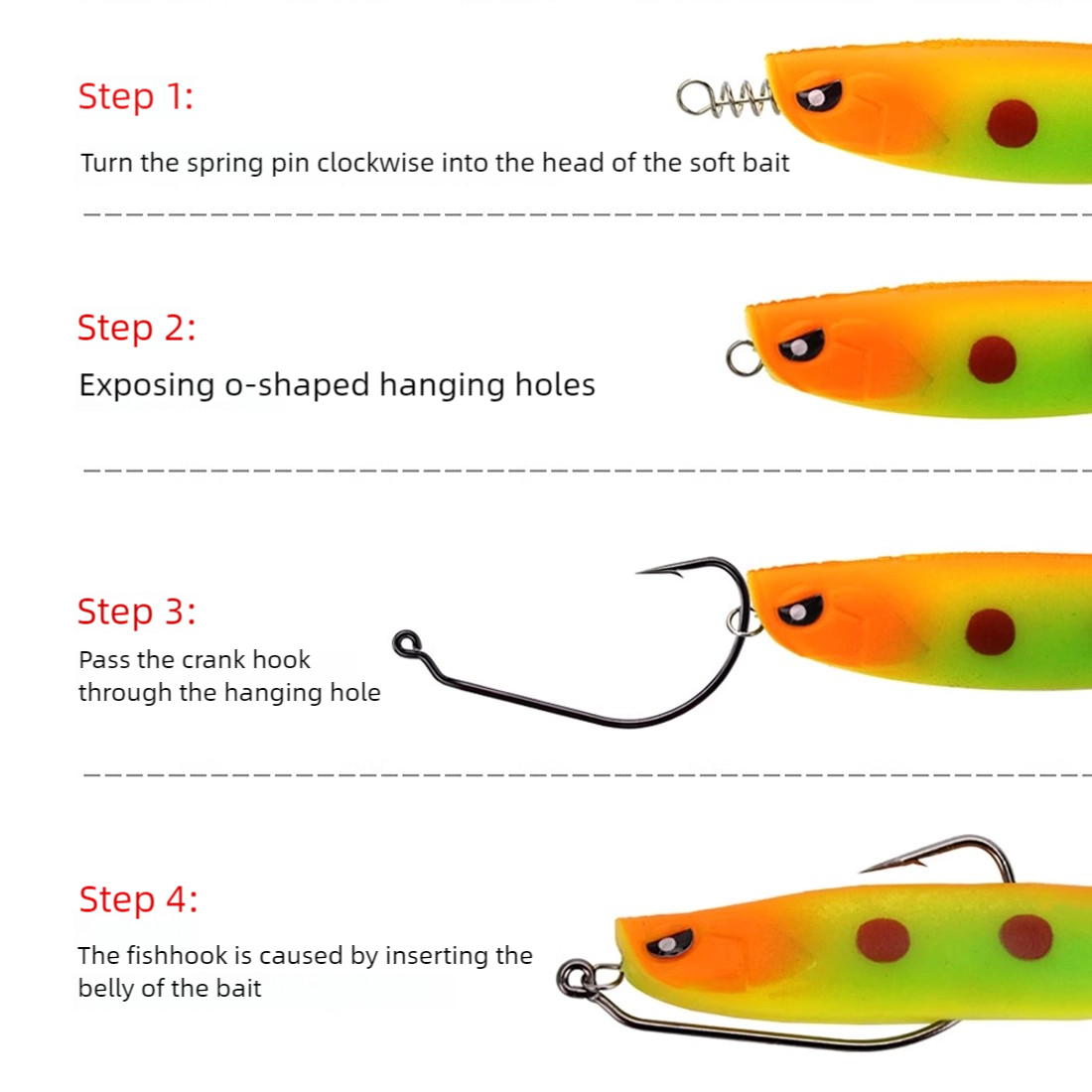 Step 1:

Turn the spring pin clockwise into the head of the soft bait

Step 2:

Exposing o-shaped hanging holes

Step 3:

Pass the crank hook through the hanging hole

Step 4:

The fishhook is caused by inserting the belly of the bait