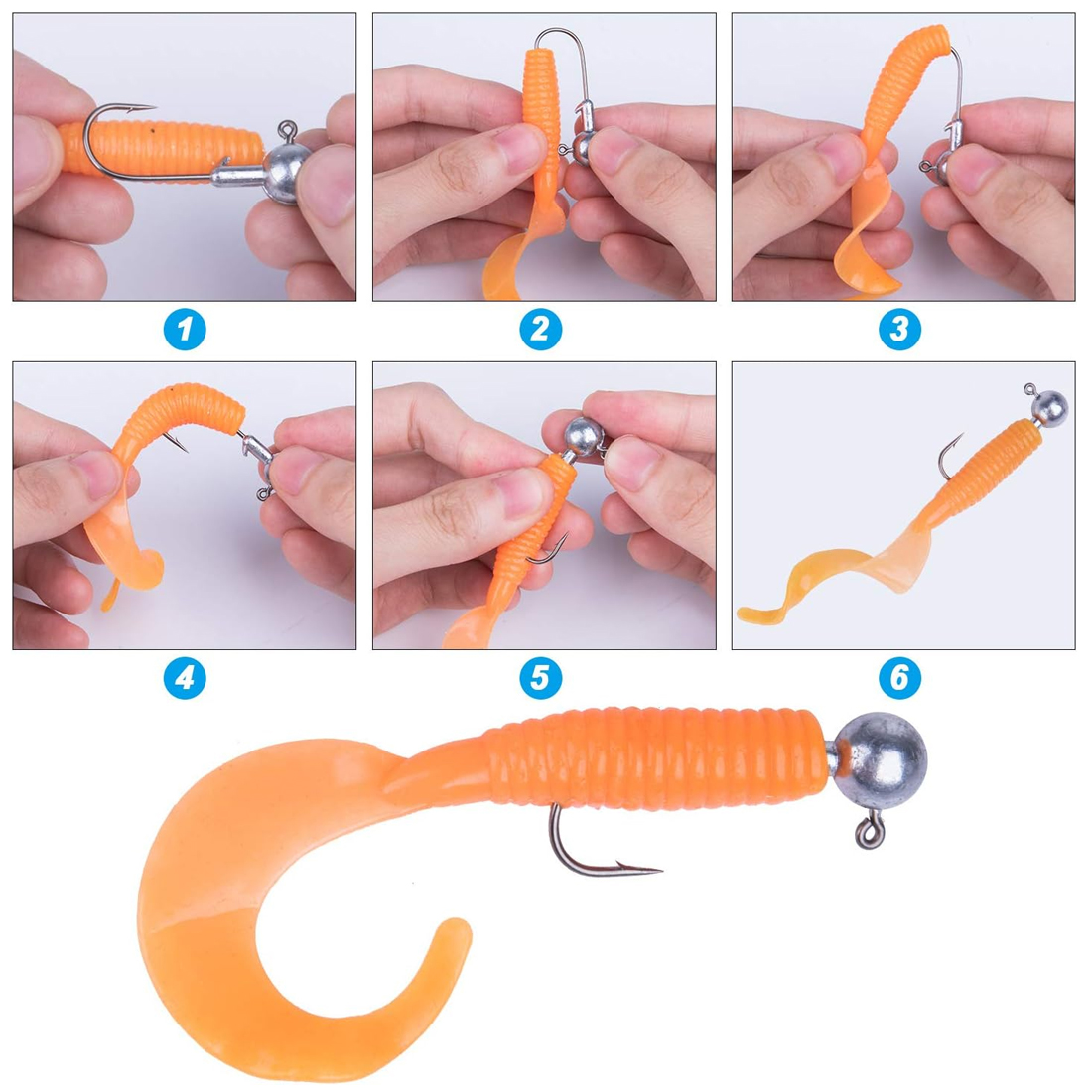 1
2
3
4
5
6