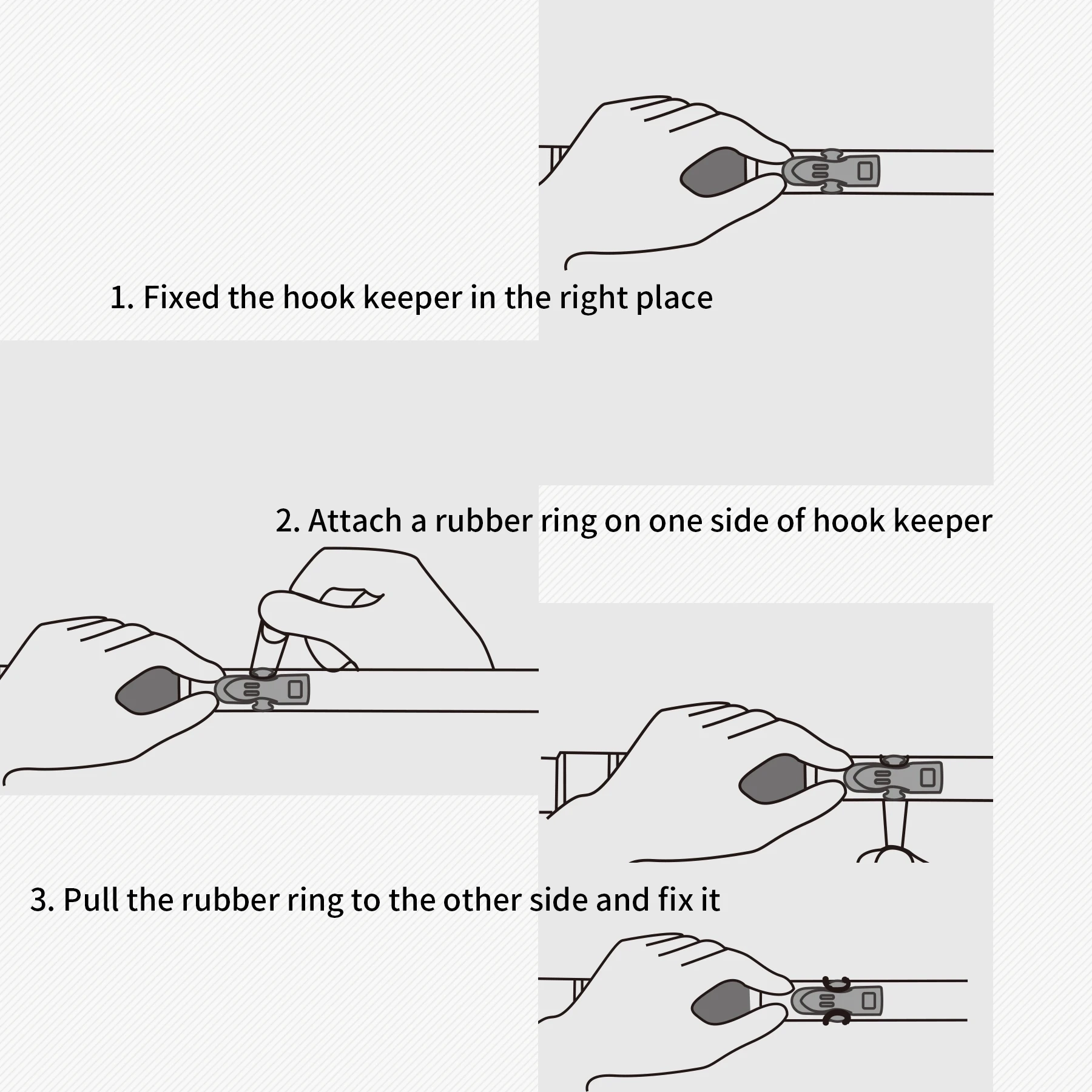 1. Fixed the hook keeper in the right place

2. Attach a rubber ring on one side of hook keeper

3. Pull the rubber ring to the other side and fix it