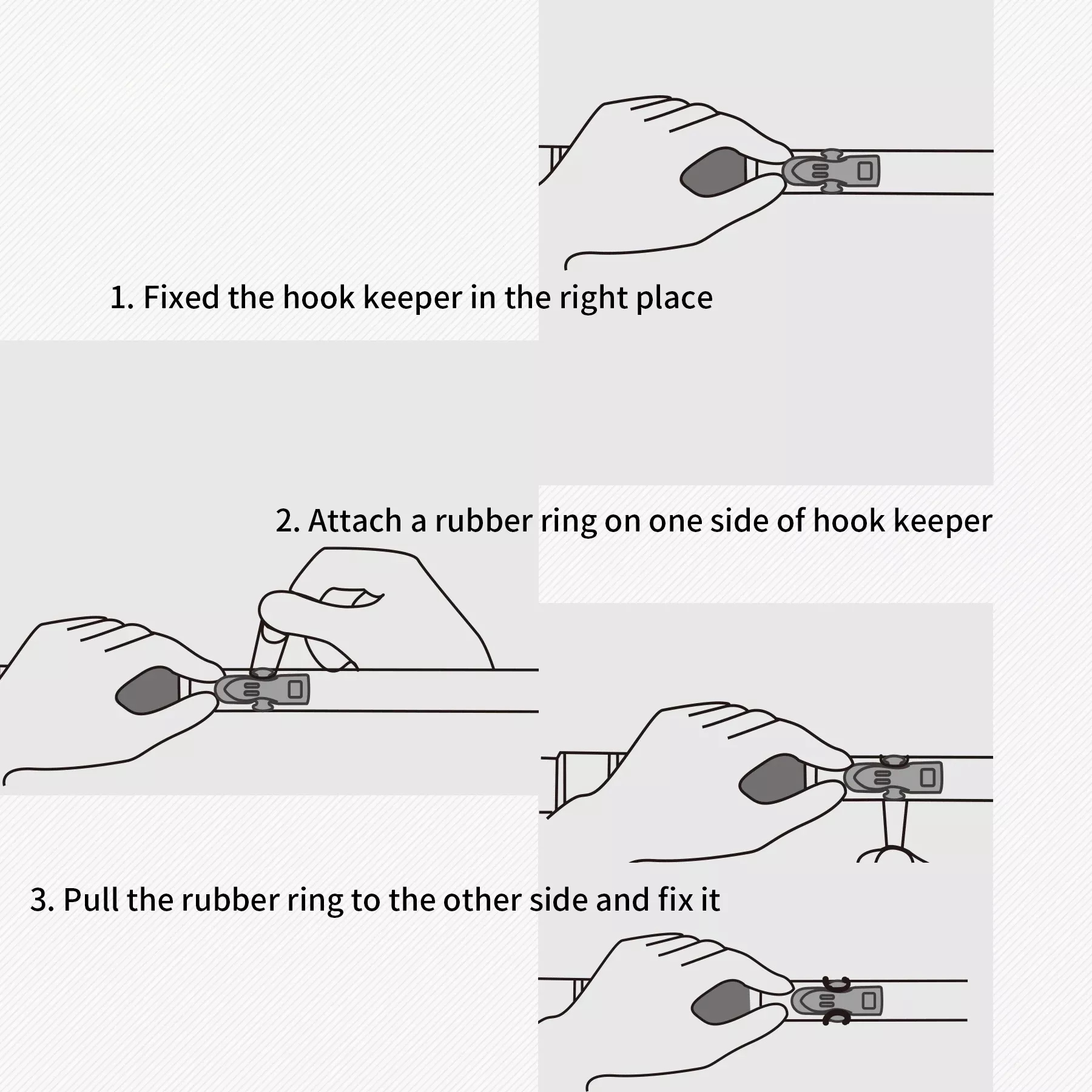 1. Fixed the hook keeper in the right place

2. Attach a rubber ring on one side of hook keeper

3. Pull the rubber ring to the other side and fix it