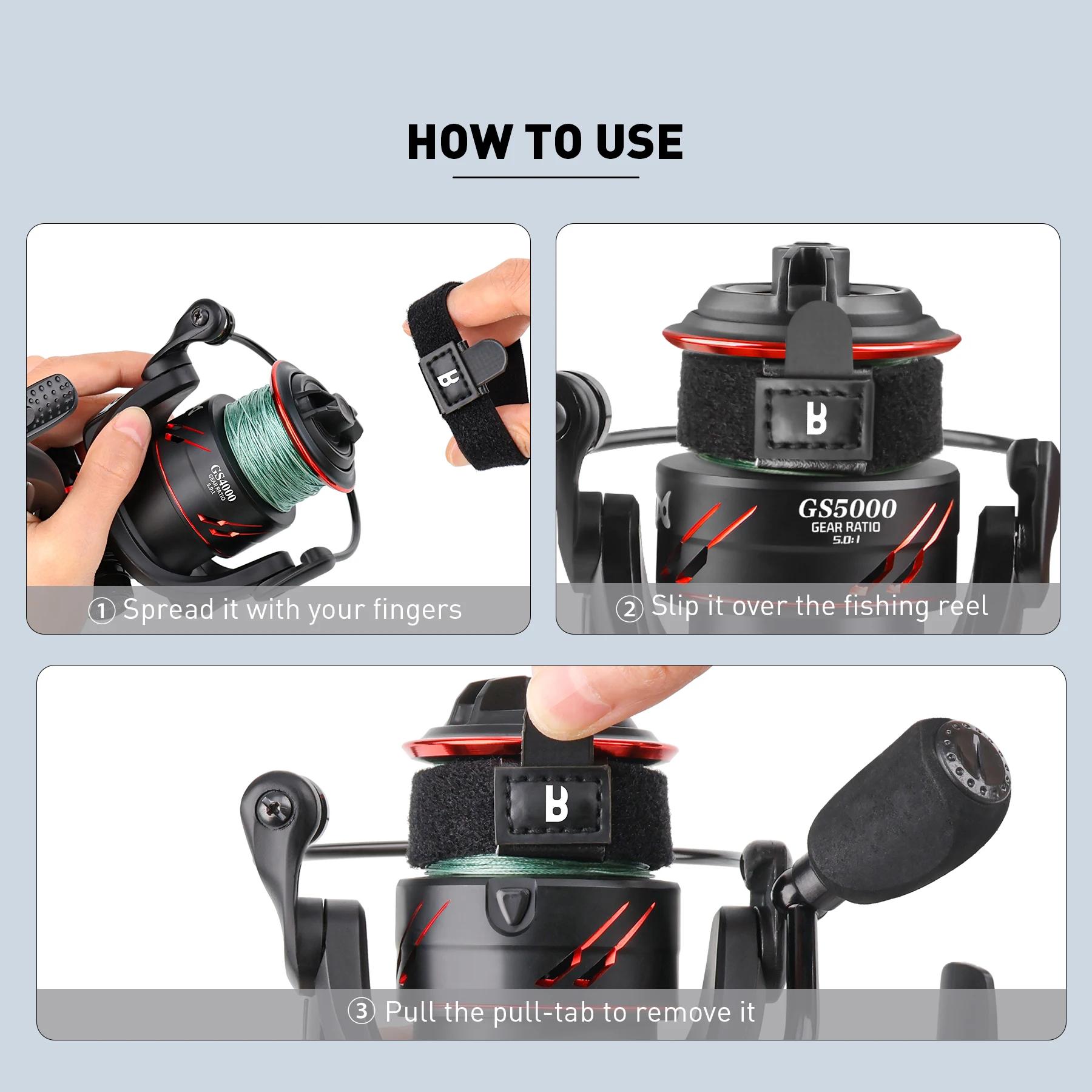 HOW TO USE

GS4000
GEAR RATIO
5.0:1

① Spread it with your fingers

GS5000
GEAR RATIO
5.0:1

② Slip it over the fishing reel

③ Pull the pull-tab to remove it