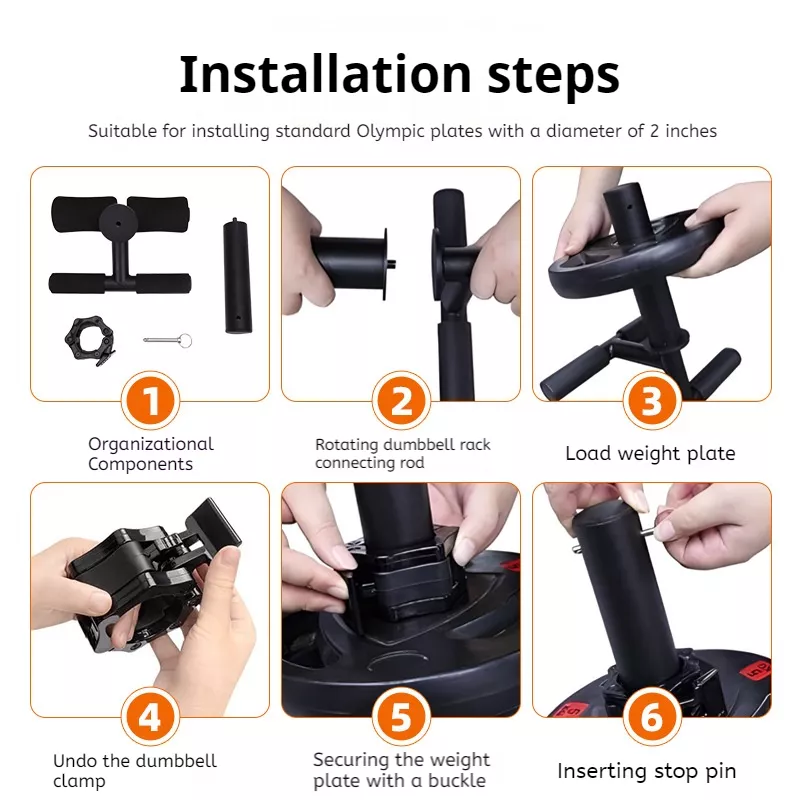 Installation steps

Suitable for installing standard Olympic plates with a diameter of 2 inches

1
Organizational Components

2
Rotating dumbbell rack connecting rod

3
Load weight plate

4
Undo the dumbbell clamp

5
Securing the weight plate with a buckle

6
Inserting stop pin