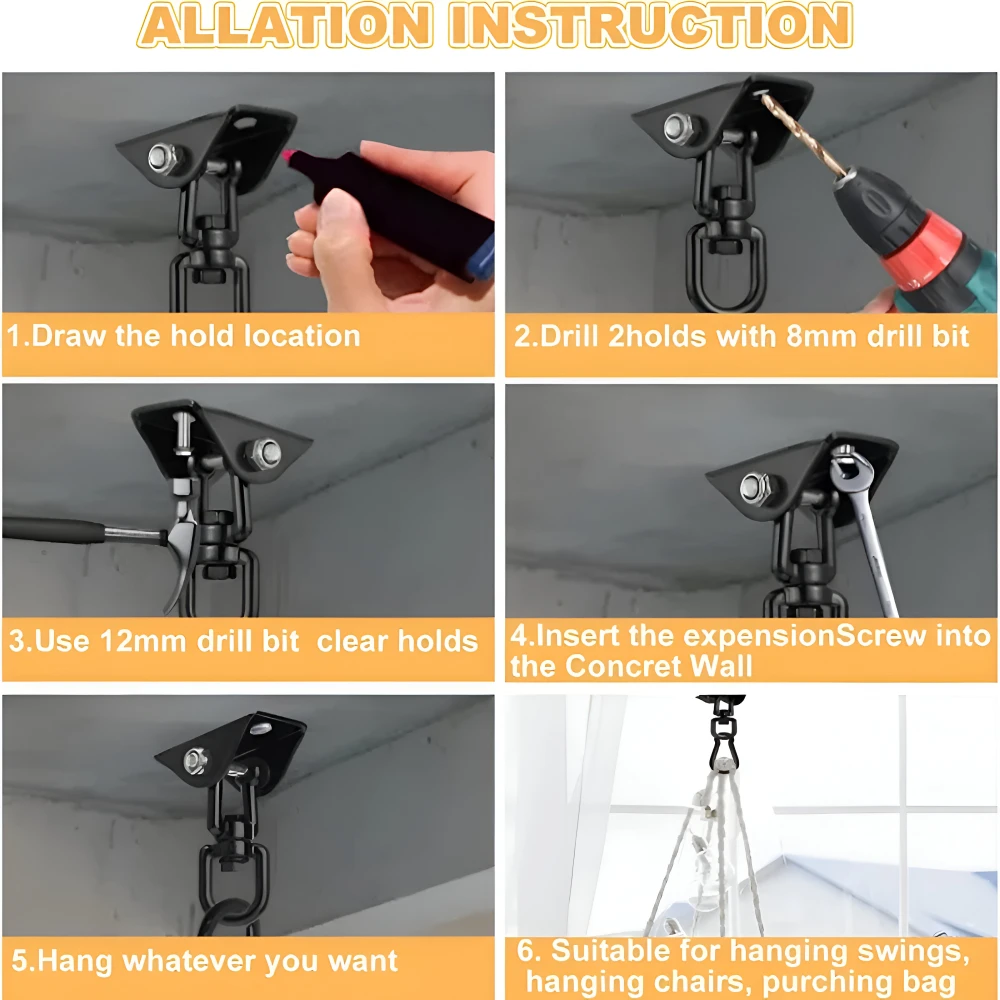 ALLATION INSTRUCTION

1.Draw the hold location

2.Drill 2holds with 8mm drill bit

3.Use 12mm drill bit clear holds

4.Insert the expensionScrew into the Concret Wall

5.Hang whatever you want

6. Suitable for hanging swings, hanging chairs, purching bag