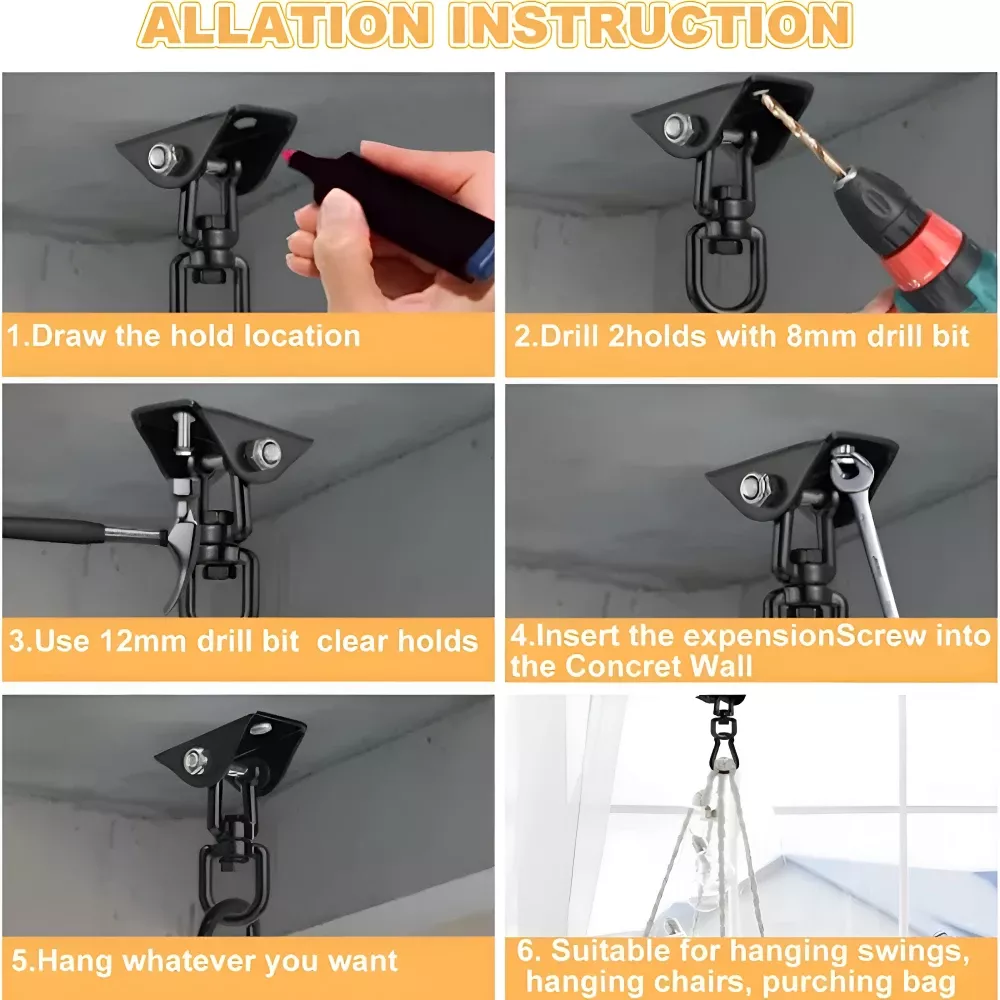 ALLATION INSTRUCTION

1.Draw the hold location

2.Drill 2holds with 8mm drill bit

3.Use 12mm drill bit clear holds

4.Insert the expensionScrew into the Concret Wall

5.Hang whatever you want

6. Suitable for hanging swings, hanging chairs, purching bag