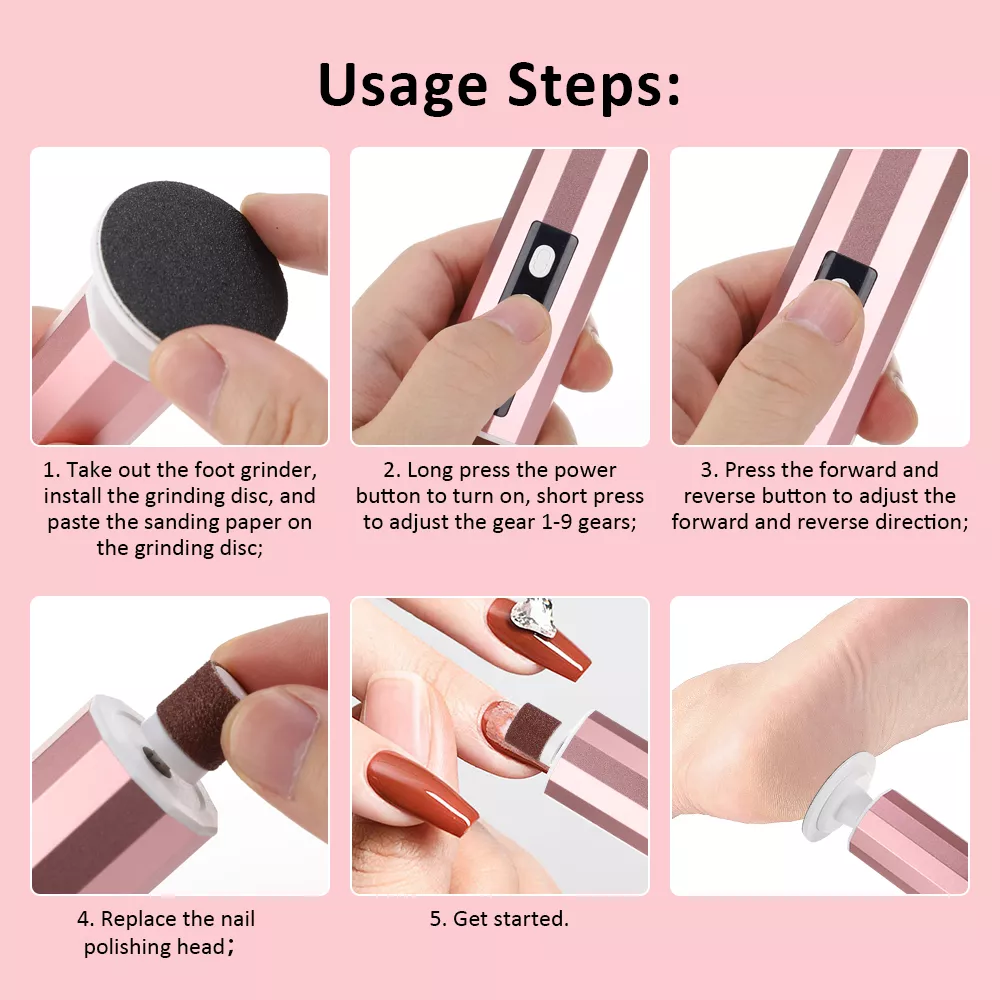 Usage Steps:

1. Take out the foot grinder, install the grinding disc, and paste the sanding paper on the grinding disc;

2. Long press the power button to turn on, short press to adjust the gear 1-9 gears;

3. Press the forward and reverse button to adjust the forward and reverse direction;

4. Replace the nail polishing head;

5. Get started.