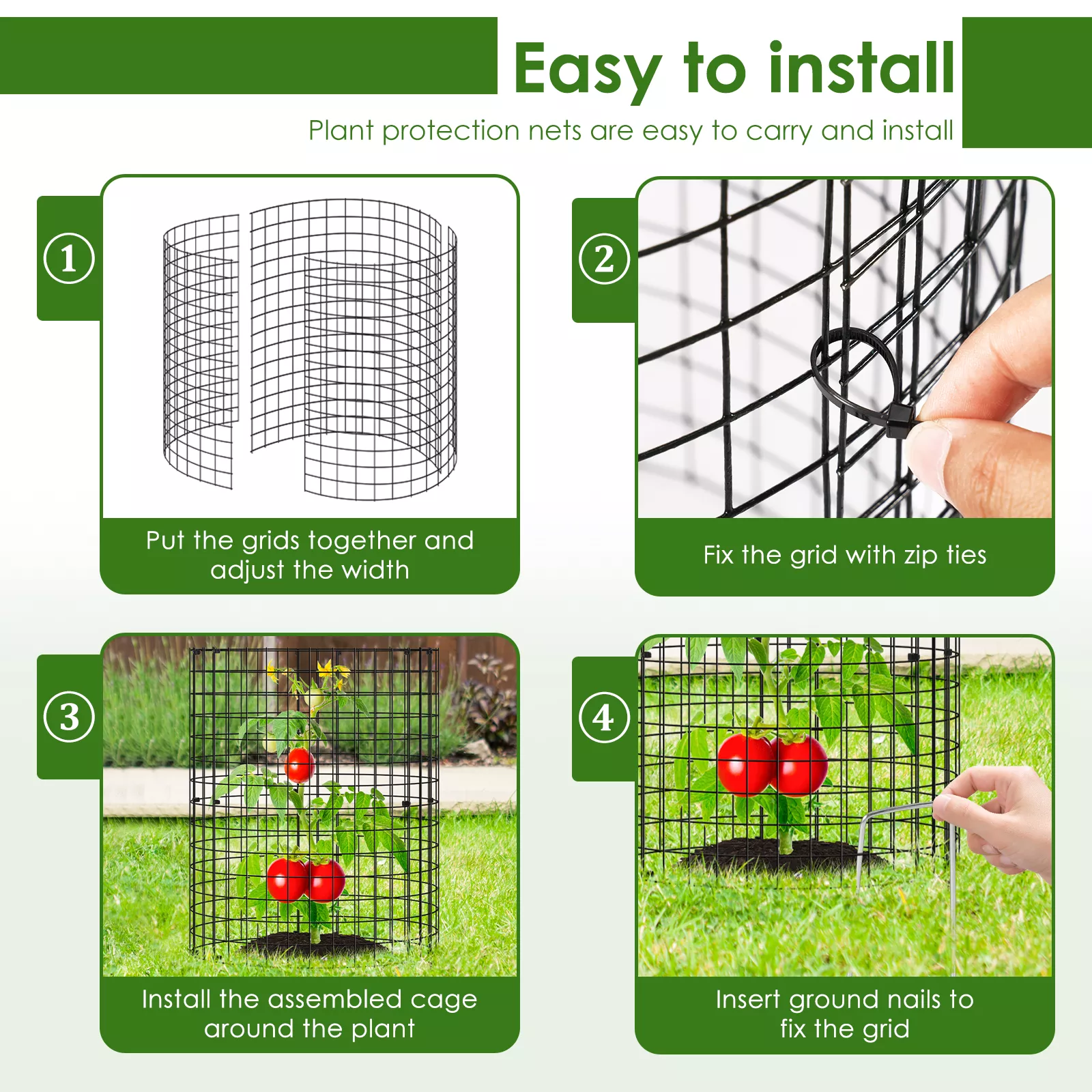 Easy to install

Plant protection nets are easy to carry and install

①

Put the grids together and adjust the width

②

Fix the grid with zip ties

③

Install the assembled cage around the plant

④

Insert ground nails to fix the grid