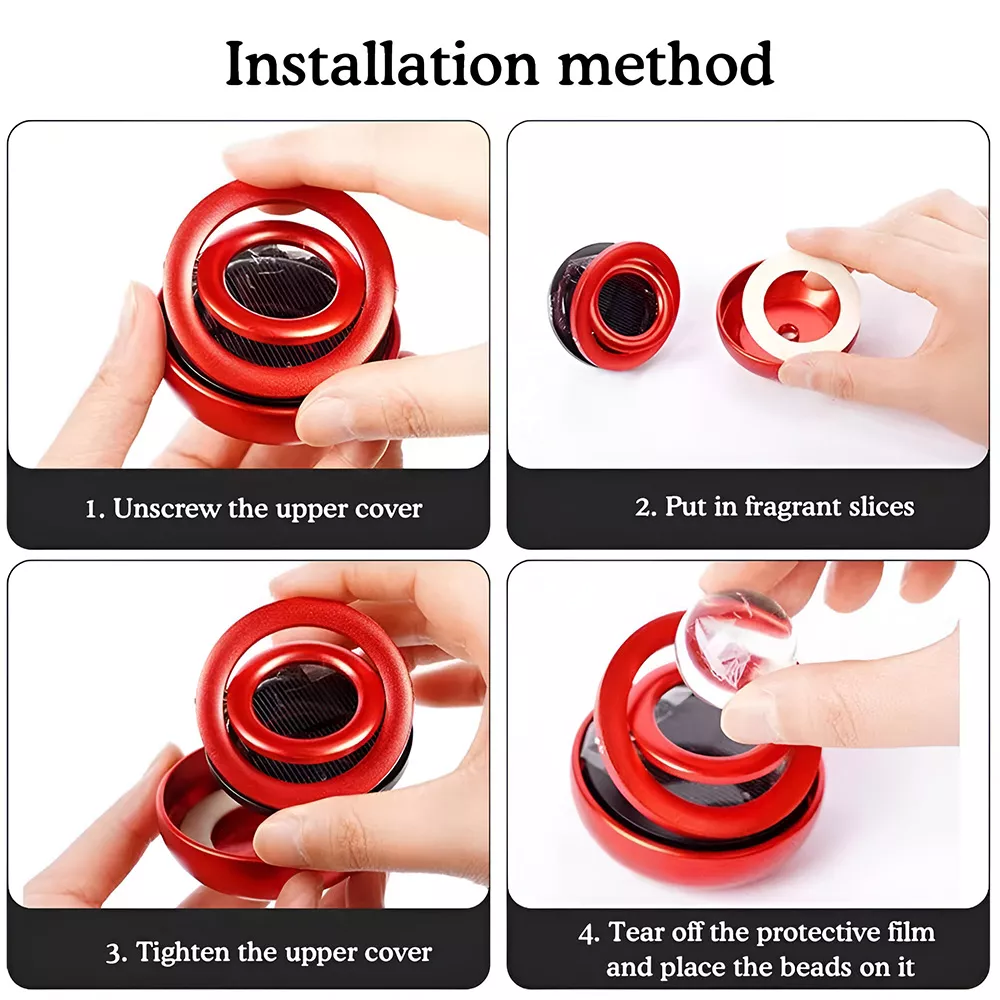 Installation method

1. Unscrew the upper cover

2. Put in fragrant slices

3. Tighten the upper cover

4. Tear off the protective film and place the beads on it