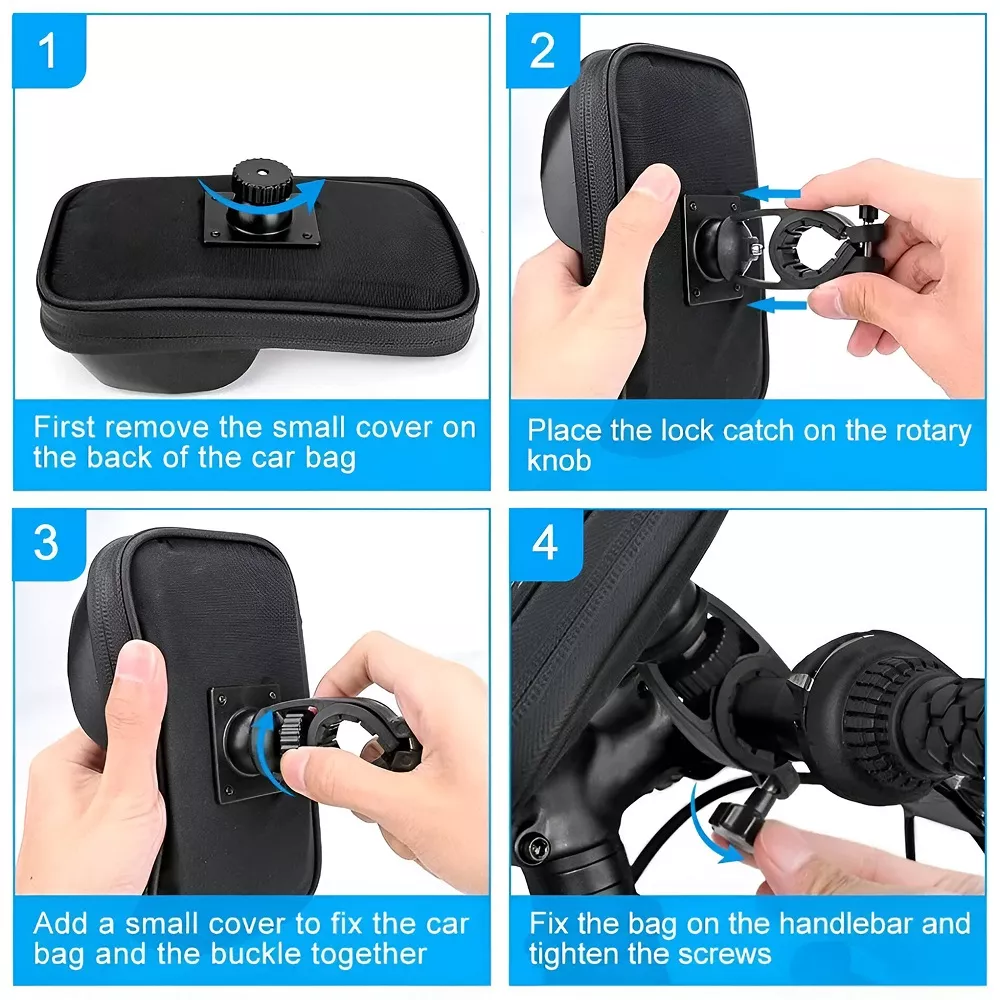 1

First remove the small cover on the back of the car bag

2

Place the lock catch on the rotary knob

3

Add a small cover to fix the car bag and the buckle together

4

Fix the bag on the handlebar and tighten the screws