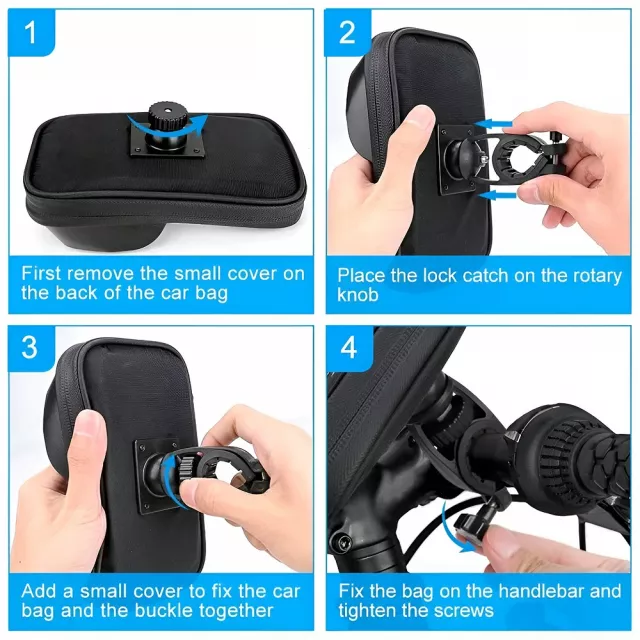 1

First remove the small cover on the back of the car bag

2

Place the lock catch on the rotary knob

3

Add a small cover to fix the car bag and the buckle together

4

Fix the bag on the handlebar and tighten the screws