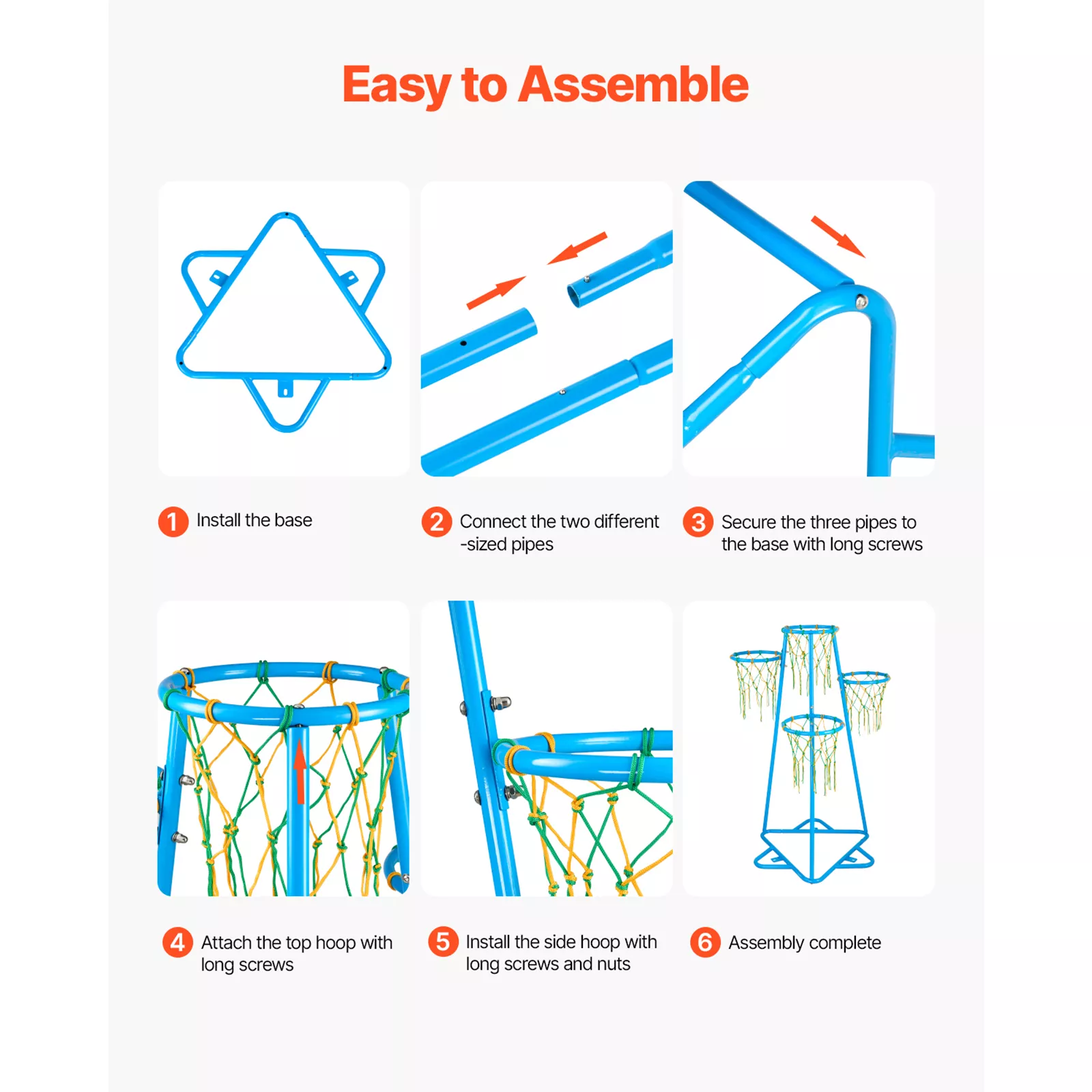 Easy to Assemble

1 Install the base

2 Connect the two different -sized pipes

3 Secure the three pipes to the base with long screws

4 Attach the top hoop with long screws

5 Install the side hoop with long screws and nuts

6 Assembly complete