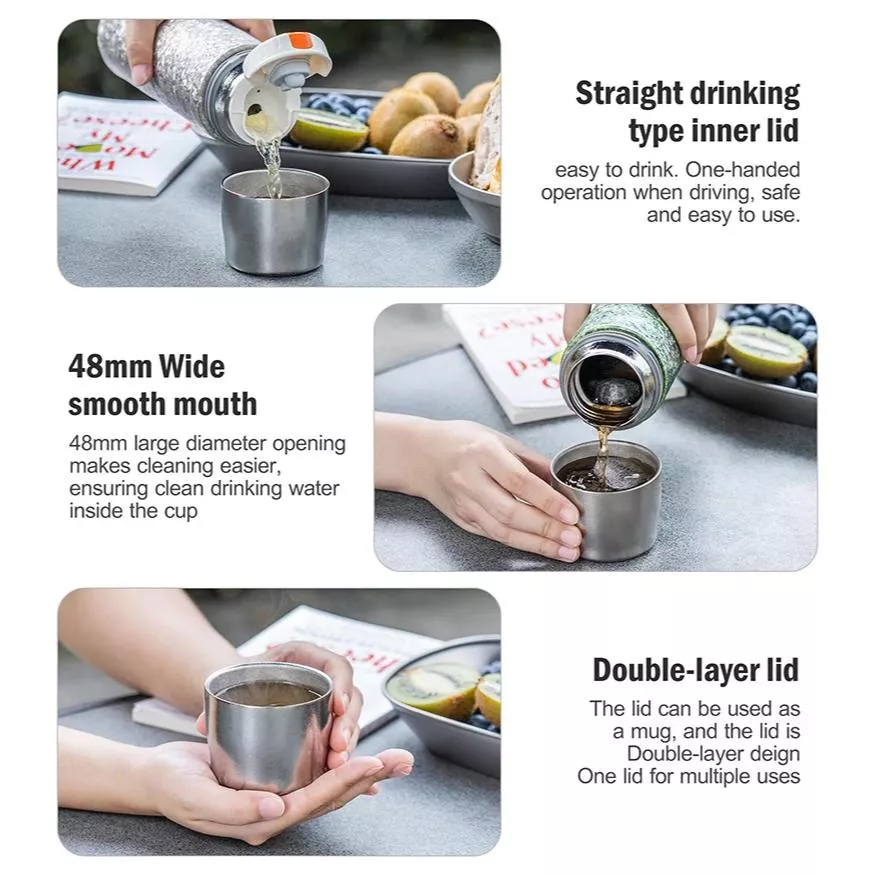 Straight drinking type inner lid

easy to drink. One-handed operation when driving, safe and easy to use.

48mm Wide smooth mouth

48mm large diameter opening makes cleaning easier, ensuring clean drinking water inside the cup

Double-layer lid

The lid can be used as a mug, and the lid is Double-layer deign
One lid for multiple uses