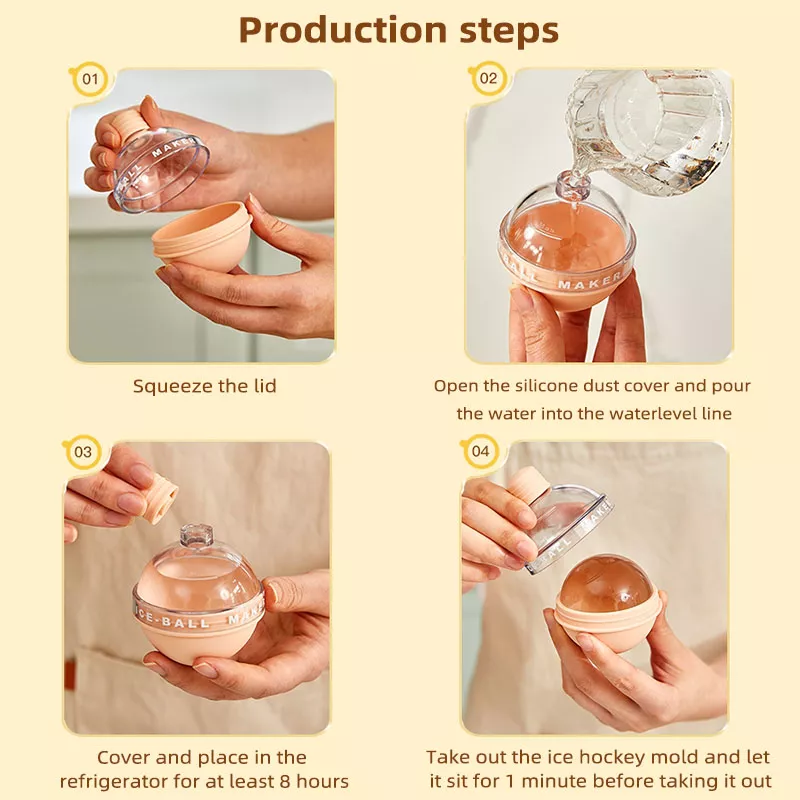 Production steps

01

BALL MAKER

Squeeze the lid

02

BALL MAKER

Open the silicone dust cover and pour the water into the waterlevel line

03

ICE-BALL MAKER

Cover and place in the refrigerator for at least 8 hours

04

BALL MAKER

Take out the ice hockey mold and let it sit for 1 minute before taking it out