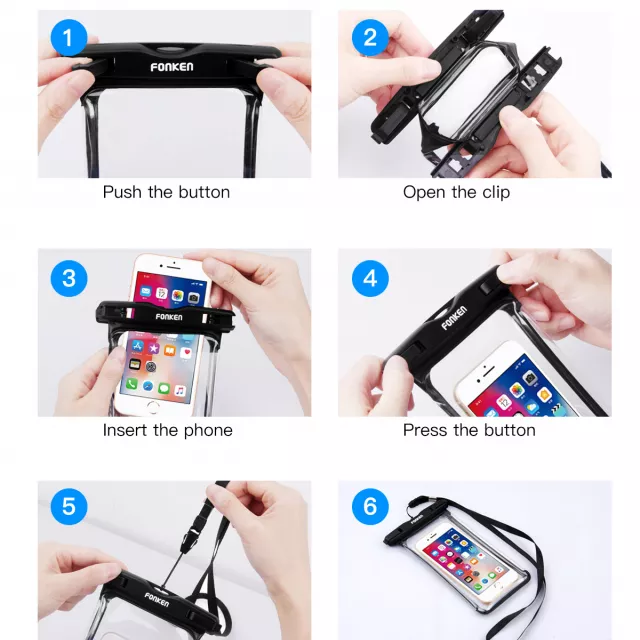 1
FONKEN
Push the button

2
Open the clip

3
FONKEN
Insert the phone

4
FONKEN
Press the button

5
FONKEN

6
FONKEN