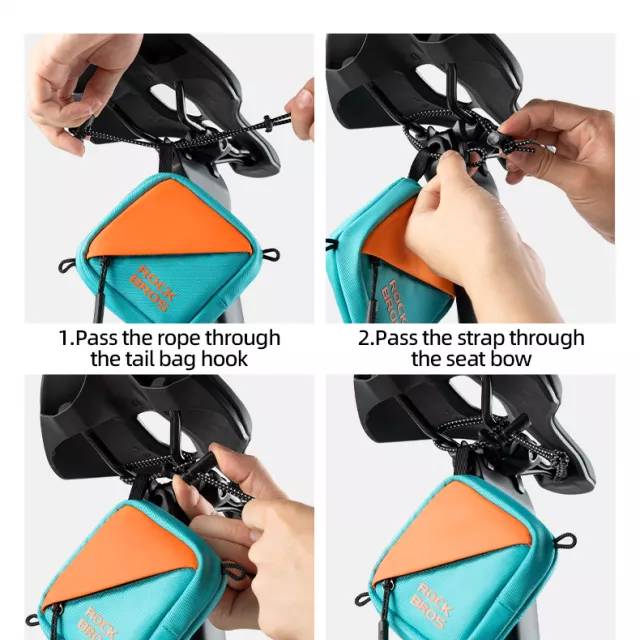 ROCK BROS

ROCK BROS

1.Pass the rope through the tail bag hook

2.Pass the strap through the seat bow

ROCK BROS

ROCK BROS