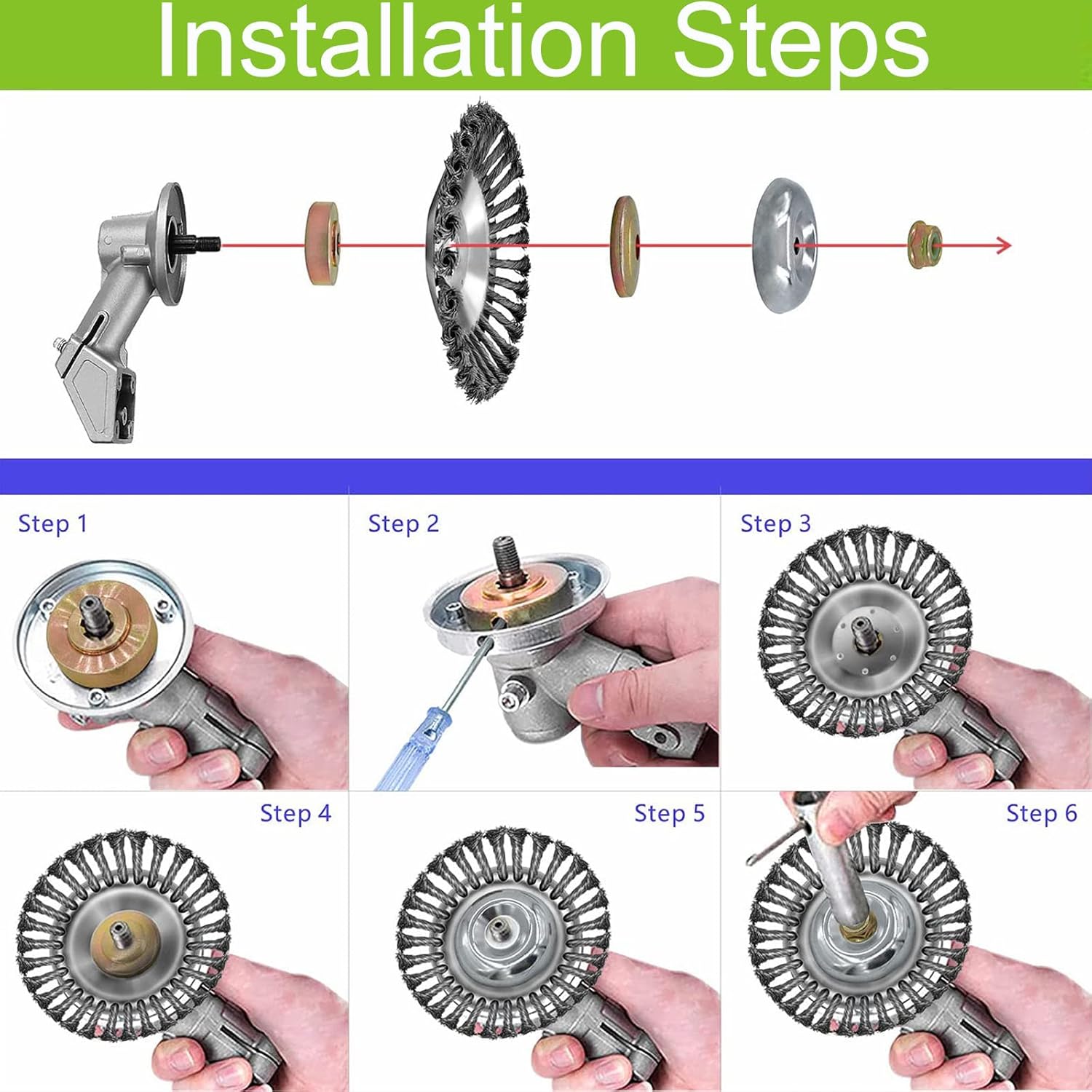 Installation Steps

Step 1

Step 2

Step 3

Step 4

Step 5

Step 6