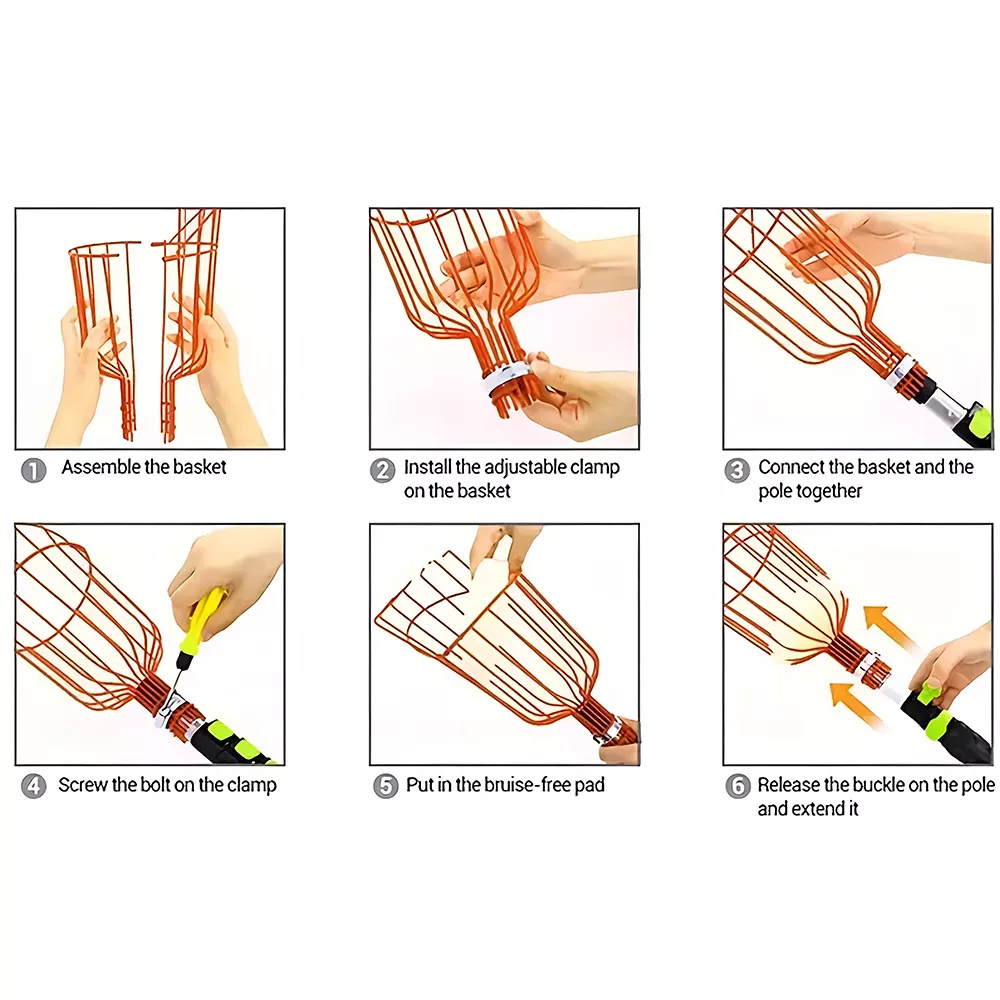 1 Assemble the basket

2 Install the adjustable clamp on the basket

3 Connect the basket and the pole together

4 Screw the bolt on the clamp

5 Put in the bruise-free pad

6 Release the buckle on the pole and extend it