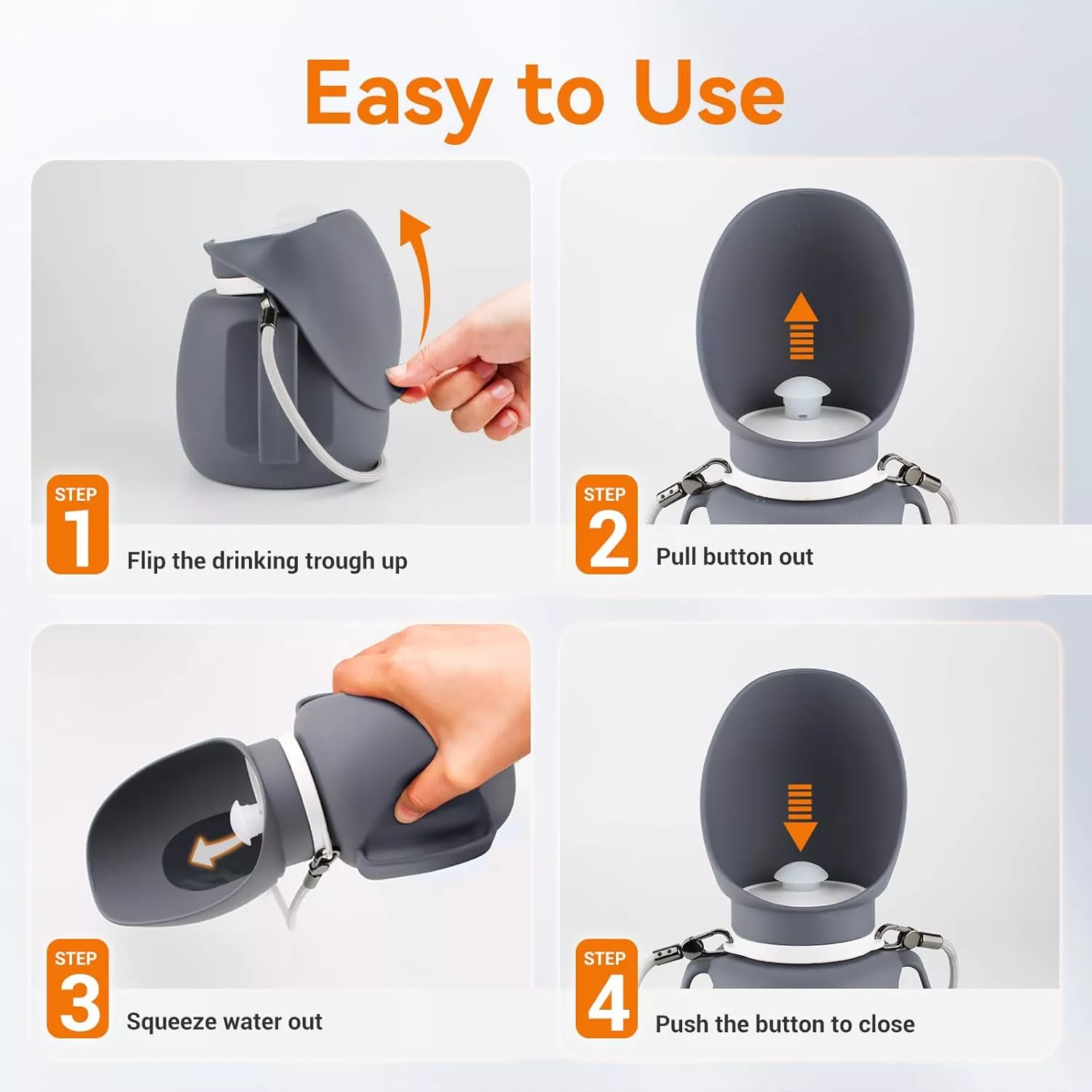 Easy to Use

STEP 1
Flip the drinking trough up

STEP 2
Pull button out

STEP 3
Squeeze water out

STEP 4
Push the button to close