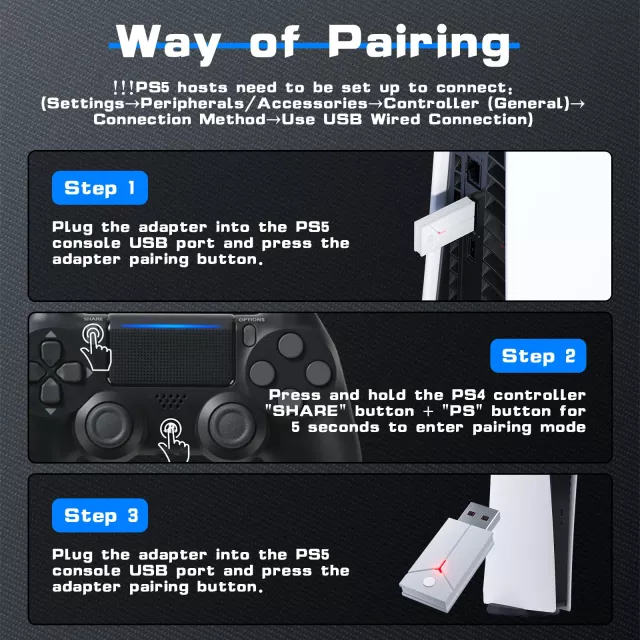 Way of Pairing

!!!PS5 hosts need to be set up to connect: (Settings→Peripherals/Accessories→Controller (General)→ Connection Method→Use USB Wired Connection)

Step 1

Plug the adapter into the PS5 console USB port and press the adapter pairing button.

SHARE

OPTIONS

Step 2

Press and hold the PS4 controller "SHARE" button + "PS" button for 5 seconds to enter pairing mode

Step 3

Plug the adapter into the PS5 console USB port and press the adapter pairing button.