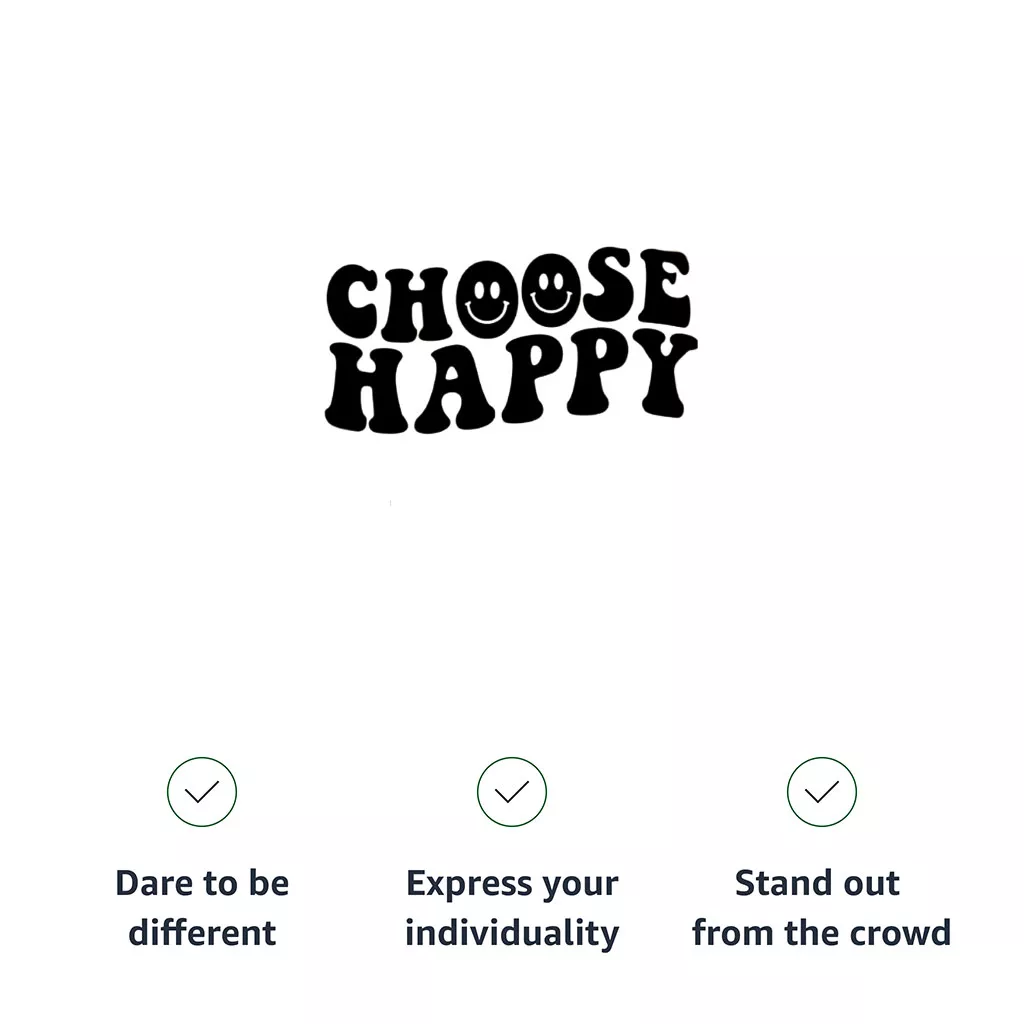 CHOOSE
HAPPY

✓

Dare to be different

✓

Express your individuality

✓

Stand out from the crowd