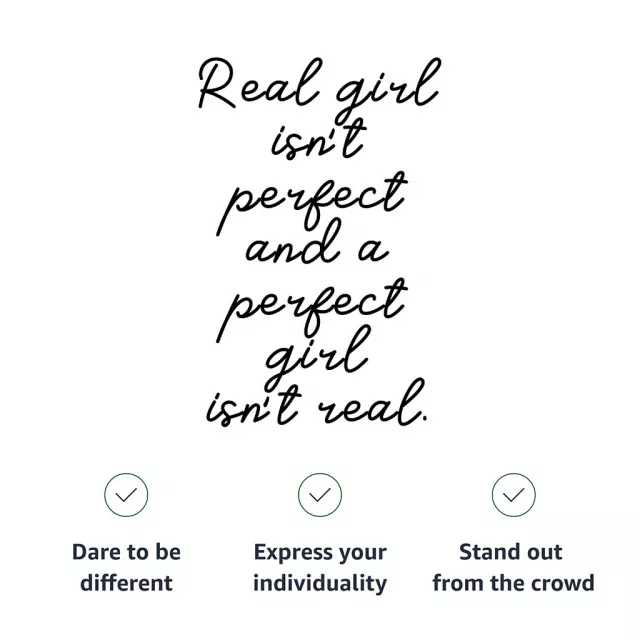 Real girl
isn't
perfect
and a
perfect
girl
isn't real.

✓

Dare to be different

✓

Express your individuality

✓

Stand out from the crowd