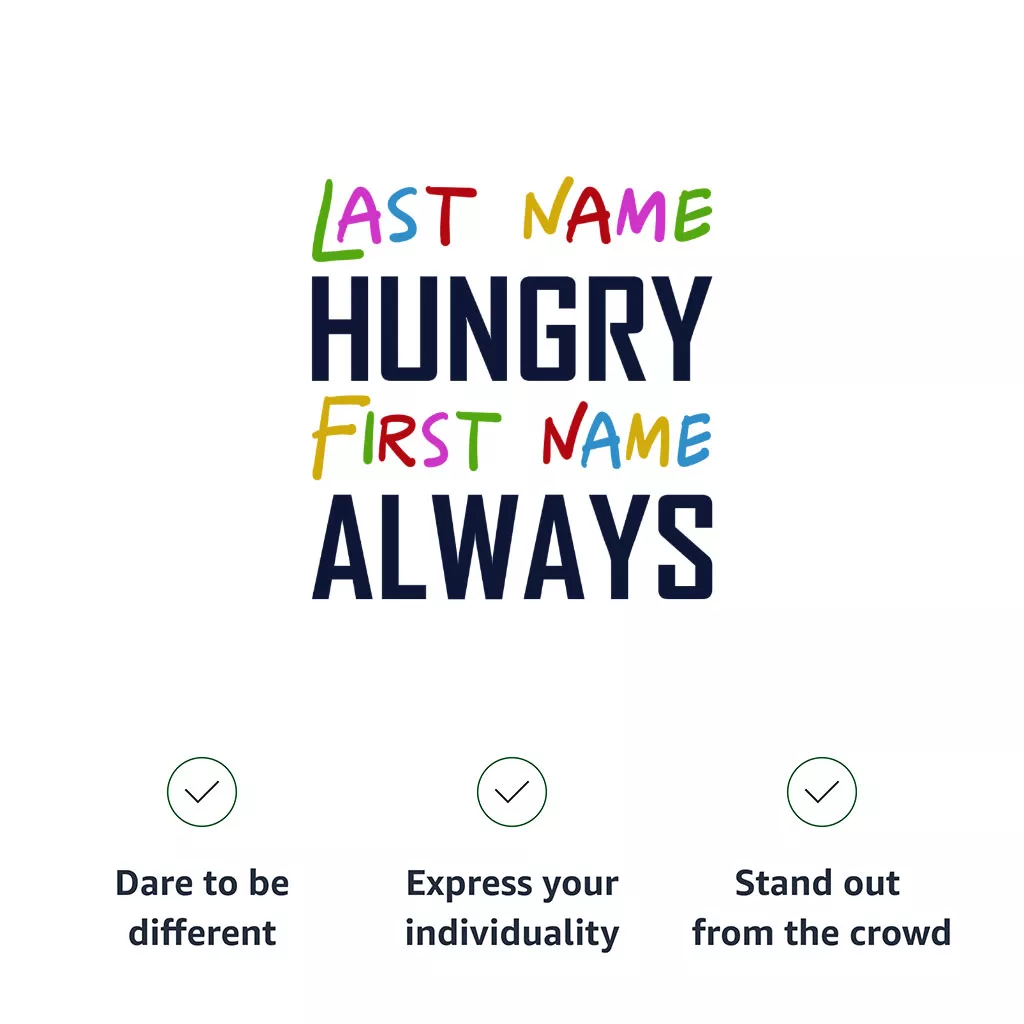 LAST NAME
HUNGRY
FIRST NAME
ALWAYS

✓
Dare to be different

✓
Express your individuality

✓
Stand out from the crowd