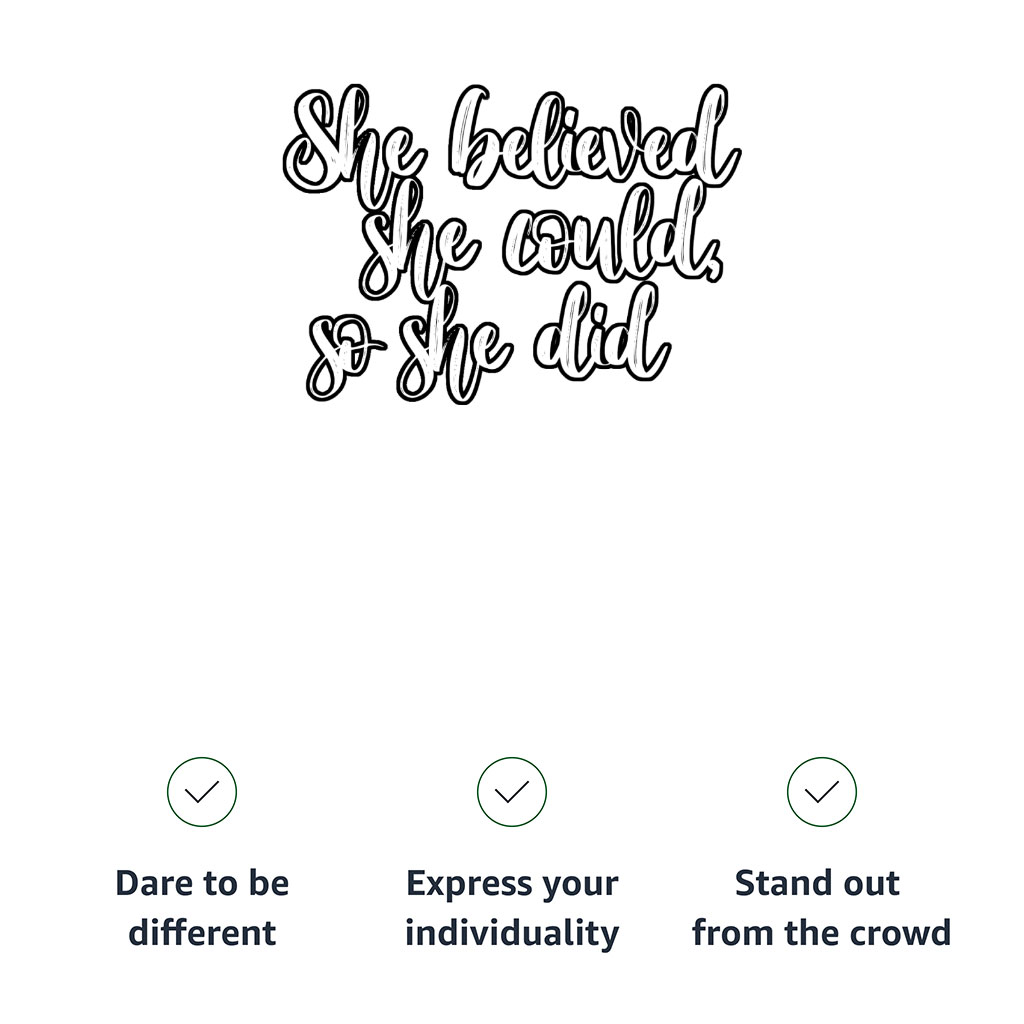 She believed
she could,
so she did

✓

Dare to be different

✓

Express your individuality

✓

Stand out from the crowd