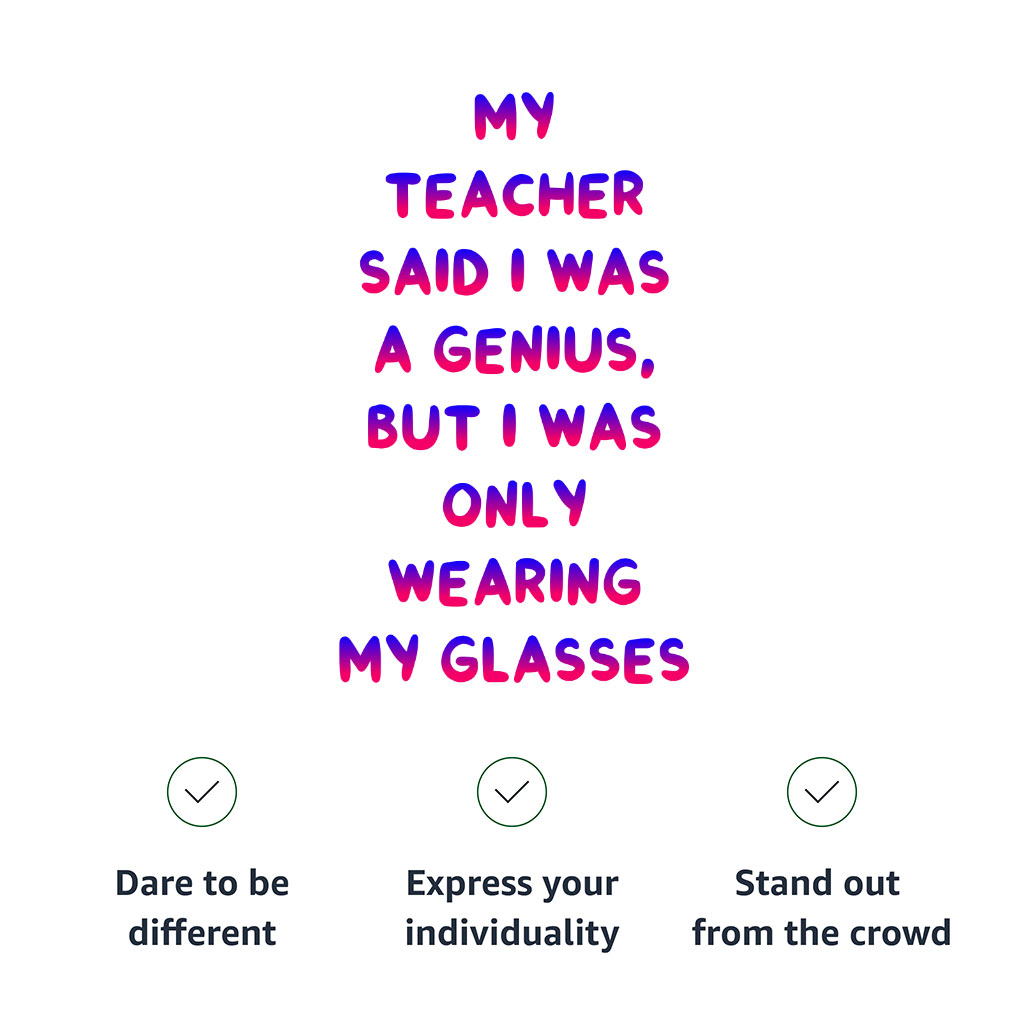 MY
TEACHER
SAID I WAS
A GENIUS,
BUT I WAS
ONLY
WEARING
MY GLASSES

✓

Dare to be different

✓

Express your individuality

✓

Stand out from the crowd