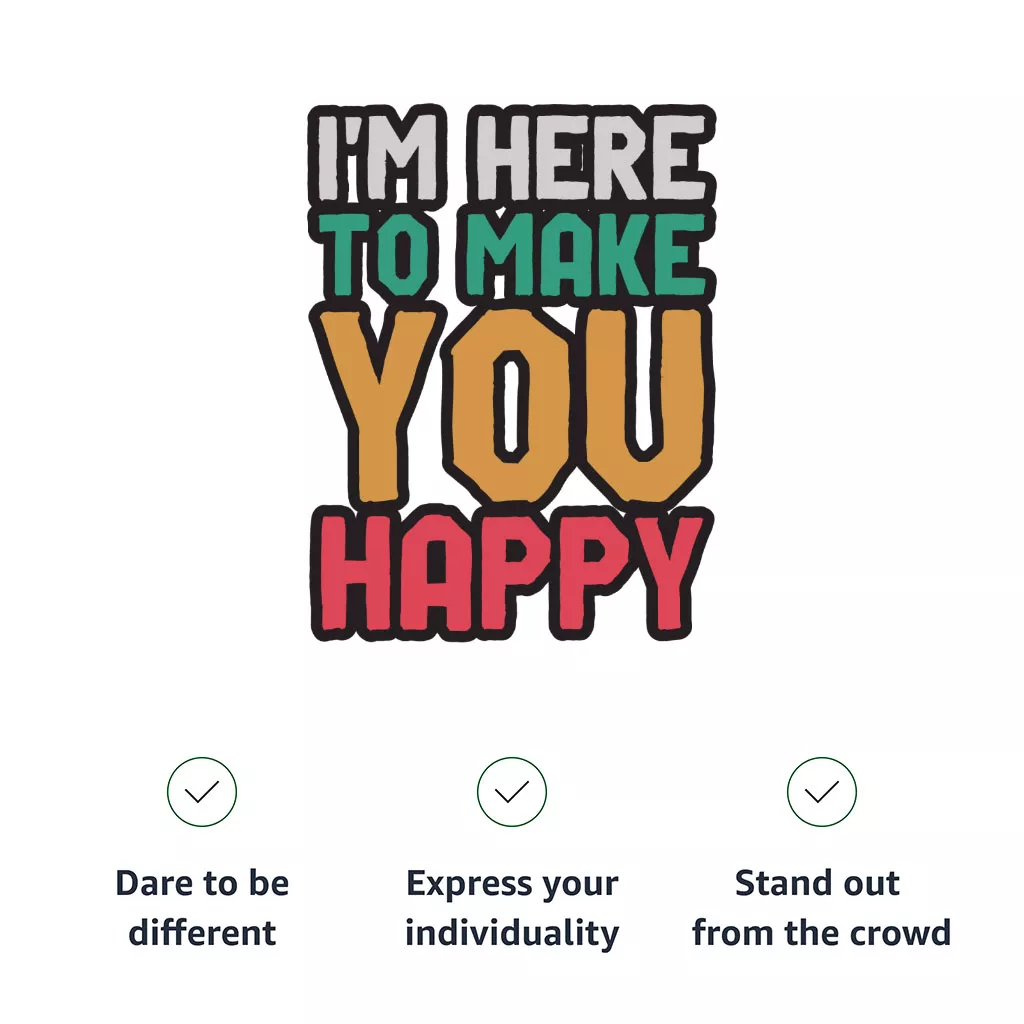 I'M HERE
TO MAKE
YOU
HAPPY

✓
Dare to be different

✓
Express your individuality

✓
Stand out from the crowd